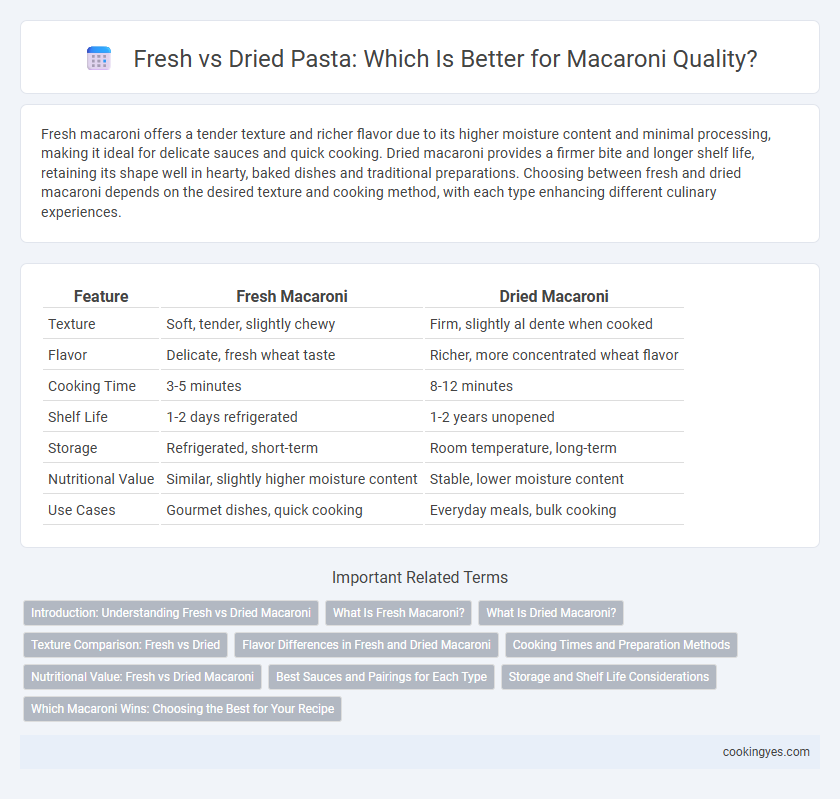 Fresh vs Dried Pasta: Which Is Better for Macaroni Quality?

Fresh macaroni offers a tender texture and richer flavor due to its higher moisture content and minimal processing, making it ideal for delicate sauces and quick cooking. Dried macaroni provides a firmer bite and longer shelf life, retaining its shape well in hearty, baked dishes and traditional preparations. Choosing between fresh and dried macaroni depends on the desired texture and cooking method, with each type enhancing different culinary experiences.

| Feature | Fresh Macaroni | Dried Macaroni |
|---|---|---|
| Texture | Soft, tender, slightly chewy | Firm, slightly al dente when cooked |
| Flavor | Delicate, fresh wheat taste | Richer, more concentrated wheat flavor |
| Cooking Time | 3-5 minutes | 8-12 minutes |
| Shelf Life | 1-2 days refrigerated | 1-2 years unopened |
| Storage | Refrigerated, short-term | Room temperature, long-term |
| Nutritional Value | Similar, slightly higher moisture content | Stable, lower moisture content |
| Use Cases | Gourmet dishes, quick cooking | Everyday meals, bulk cooking |

Important Related Terms

Introduction: Understanding Fresh vs Dried Macaroni
What Is Fresh Macaroni?
What Is Dried Macaroni?
Texture Comparison: Fresh vs Dried
Flavor Differences in Fresh and Dried Macaroni
Cooking Times and Preparation Methods
Nutritional Value: Fresh vs Dried Macaroni
Best Sauces and Pairings for Each Type
Storage and Shelf Life Considerations
Which Macaroni Wins: Choosing the Best for Your Recipe

cookingyes.com