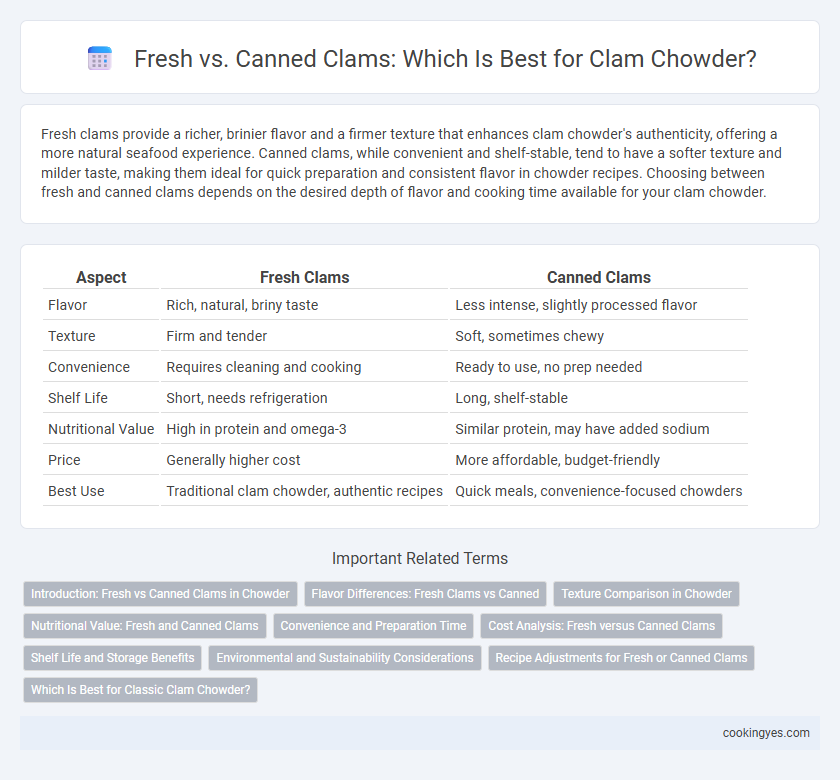 Fresh vs. Canned Clams: Which Is Best for Clam Chowder?

Fresh clams provide a richer, brinier flavor and a firmer texture that enhances clam chowder's authenticity, offering a more natural seafood experience. Canned clams, while convenient and shelf-stable, tend to have a softer texture and milder taste, making them ideal for quick preparation and consistent flavor in chowder recipes. Choosing between fresh and canned clams depends on the desired depth of flavor and cooking time available for your clam chowder.

| Aspect | Fresh Clams | Canned Clams |
|---|---|---|
| Flavor | Rich, natural, briny taste | Less intense, slightly processed flavor |
| Texture | Firm and tender | Soft, sometimes chewy |
| Convenience | Requires cleaning and cooking | Ready to use, no prep needed |
| Shelf Life | Short, needs refrigeration | Long, shelf-stable |
| Nutritional Value | High in protein and omega-3 | Similar protein, may have added sodium |
| Price | Generally higher cost | More affordable, budget-friendly |
| Best Use | Traditional clam chowder, authentic recipes | Quick meals, convenience-focused chowders |

Important Related Terms

Introduction: Fresh vs Canned Clams in Chowder
Flavor Differences: Fresh Clams vs Canned
Texture Comparison in Chowder
Nutritional Value: Fresh and Canned Clams
Convenience and Preparation Time
Cost Analysis: Fresh versus Canned Clams
Shelf Life and Storage Benefits
Environmental and Sustainability Considerations
Recipe Adjustments for Fresh or Canned Clams
Which Is Best for Classic Clam Chowder?

cookingyes.com