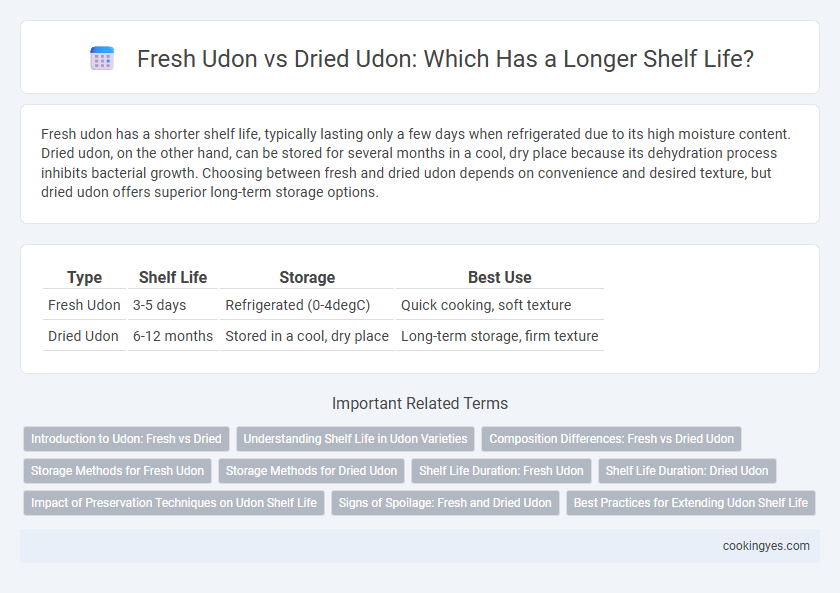 Fresh Udon vs Dried Udon: Which Has a Longer Shelf Life?

Fresh udon has a shorter shelf life, typically lasting only a few days when refrigerated due to its high moisture content. Dried udon, on the other hand, can be stored for several months in a cool, dry place because its dehydration process inhibits bacterial growth. Choosing between fresh and dried udon depends on convenience and desired texture, but dried udon offers superior long-term storage options.

| Type | Shelf Life | Storage | Best Use |
|---|---|---|---|
| Fresh Udon | 3-5 days | Refrigerated (0-4degC) | Quick cooking, soft texture |
| Dried Udon | 6-12 months | Stored in a cool, dry place | Long-term storage, firm texture |

Important Related Terms

Introduction to Udon: Fresh vs Dried
Understanding Shelf Life in Udon Varieties
Composition Differences: Fresh vs Dried Udon
Storage Methods for Fresh Udon
Storage Methods for Dried Udon
Shelf Life Duration: Fresh Udon
Shelf Life Duration: Dried Udon
Impact of Preservation Techniques on Udon Shelf Life
Signs of Spoilage: Fresh and Dried Udon
Best Practices for Extending Udon Shelf Life

cookingyes.com