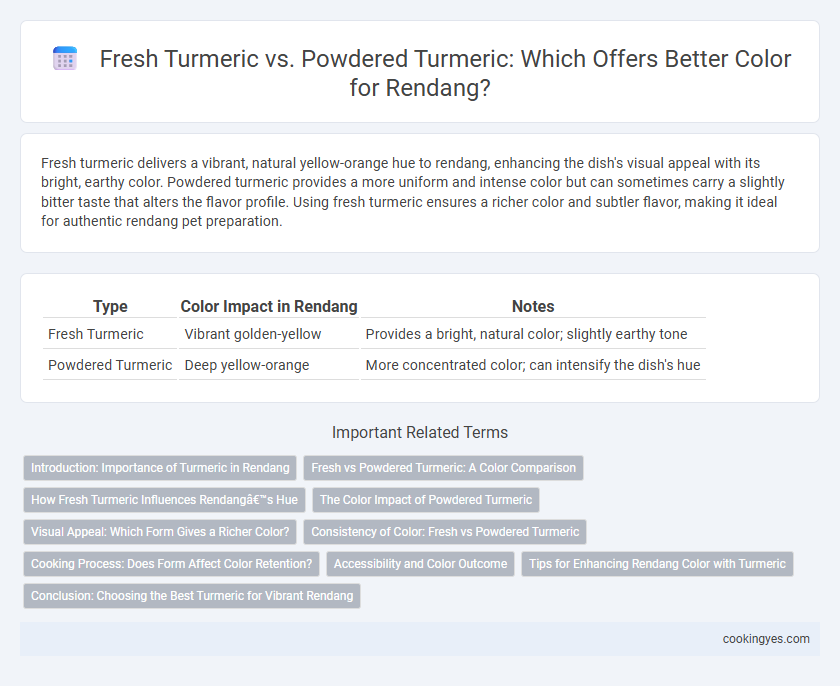 Fresh Turmeric vs. Powdered Turmeric: Which Offers Better Color for Rendang?

Fresh turmeric delivers a vibrant, natural yellow-orange hue to rendang, enhancing the dish's visual appeal with its bright, earthy color. Powdered turmeric provides a more uniform and intense color but can sometimes carry a slightly bitter taste that alters the flavor profile. Using fresh turmeric ensures a richer color and subtler flavor, making it ideal for authentic rendang pet preparation.

| Type | Color Impact in Rendang | Notes |
|---|---|---|
| Fresh Turmeric | Vibrant golden-yellow | Provides a bright, natural color; slightly earthy tone |
| Powdered Turmeric | Deep yellow-orange | More concentrated color; can intensify the dish's hue |

Important Related Terms

Introduction: Importance of Turmeric in Rendang
Fresh vs Powdered Turmeric: A Color Comparison
How Fresh Turmeric Influences Rendangâ€™s Hue
The Color Impact of Powdered Turmeric
Visual Appeal: Which Form Gives a Richer Color?
Consistency of Color: Fresh vs Powdered Turmeric
Cooking Process: Does Form Affect Color Retention?
Accessibility and Color Outcome
Tips for Enhancing Rendang Color with Turmeric
Conclusion: Choosing the Best Turmeric for Vibrant Rendang

cookingyes.com