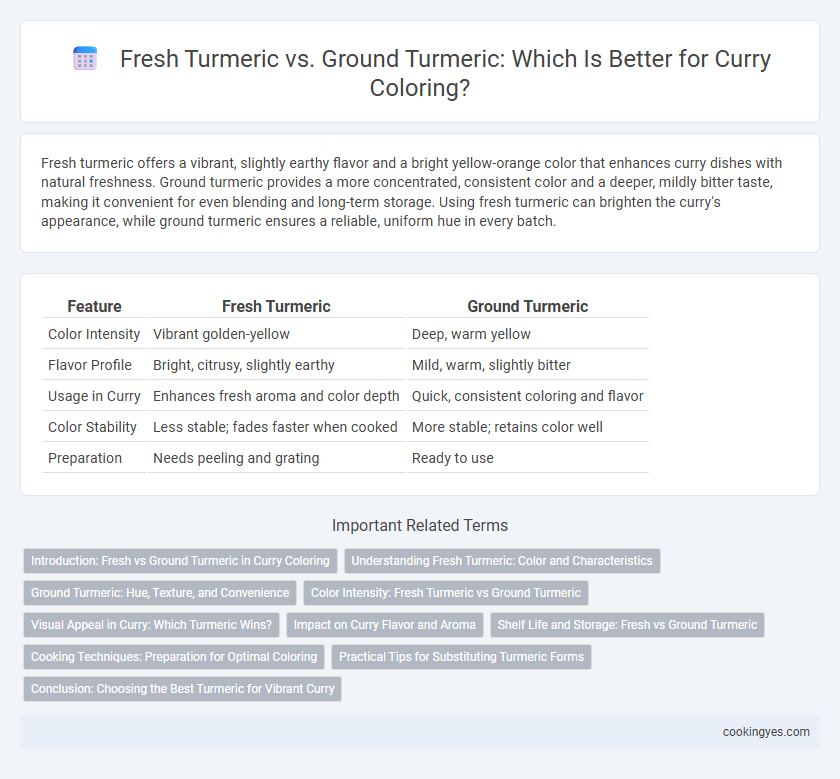 Fresh Turmeric vs. Ground Turmeric: Which Is Better for Curry Coloring?

Fresh turmeric offers a vibrant, slightly earthy flavor and a bright yellow-orange color that enhances curry dishes with natural freshness. Ground turmeric provides a more concentrated, consistent color and a deeper, mildly bitter taste, making it convenient for even blending and long-term storage. Using fresh turmeric can brighten the curry's appearance, while ground turmeric ensures a reliable, uniform hue in every batch.

| Feature | Fresh Turmeric | Ground Turmeric |
|---|---|---|
| Color Intensity | Vibrant golden-yellow | Deep, warm yellow |
| Flavor Profile | Bright, citrusy, slightly earthy | Mild, warm, slightly bitter |
| Usage in Curry | Enhances fresh aroma and color depth | Quick, consistent coloring and flavor |
| Color Stability | Less stable; fades faster when cooked | More stable; retains color well |
| Preparation | Needs peeling and grating | Ready to use |

Important Related Terms

Introduction: Fresh vs Ground Turmeric in Curry Coloring
Understanding Fresh Turmeric: Color and Characteristics
Ground Turmeric: Hue, Texture, and Convenience
Color Intensity: Fresh Turmeric vs Ground Turmeric
Visual Appeal in Curry: Which Turmeric Wins?
Impact on Curry Flavor and Aroma
Shelf Life and Storage: Fresh vs Ground Turmeric
Cooking Techniques: Preparation for Optimal Coloring
Practical Tips for Substituting Turmeric Forms
Conclusion: Choosing the Best Turmeric for Vibrant Curry

cookingyes.com