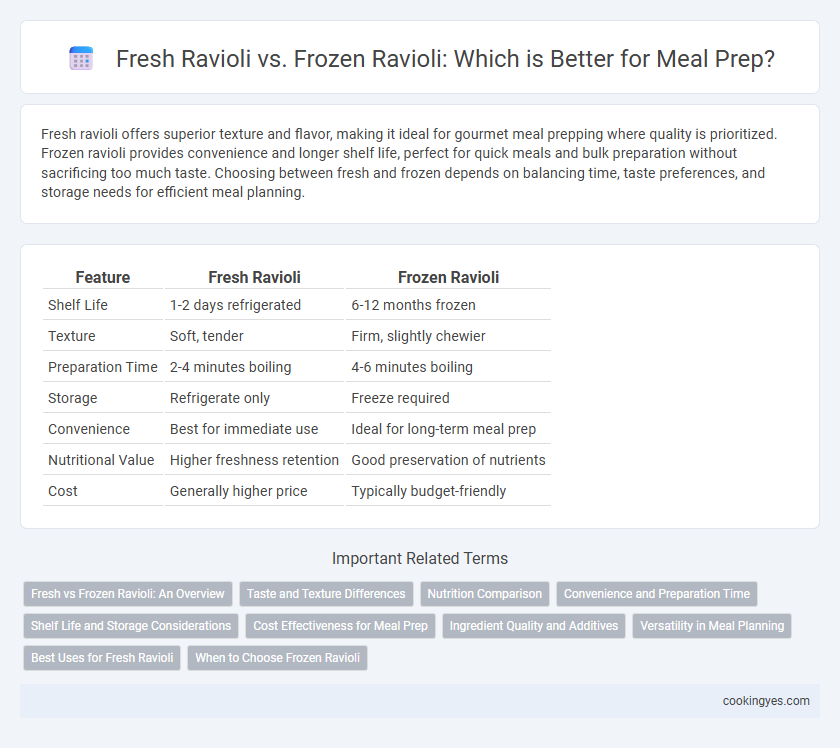 Fresh Ravioli vs. Frozen Ravioli: Which is Better for Meal Prep?

Fresh ravioli offers superior texture and flavor, making it ideal for gourmet meal prepping where quality is prioritized. Frozen ravioli provides convenience and longer shelf life, perfect for quick meals and bulk preparation without sacrificing too much taste. Choosing between fresh and frozen depends on balancing time, taste preferences, and storage needs for efficient meal planning.

| Feature | Fresh Ravioli | Frozen Ravioli |
|---|---|---|
| Shelf Life | 1-2 days refrigerated | 6-12 months frozen |
| Texture | Soft, tender | Firm, slightly chewier |
| Preparation Time | 2-4 minutes boiling | 4-6 minutes boiling |
| Storage | Refrigerate only | Freeze required |
| Convenience | Best for immediate use | Ideal for long-term meal prep |
| Nutritional Value | Higher freshness retention | Good preservation of nutrients |
| Cost | Generally higher price | Typically budget-friendly |

Important Related Terms

Fresh vs Frozen Ravioli: An Overview
Taste and Texture Differences
Nutrition Comparison
Convenience and Preparation Time
Shelf Life and Storage Considerations
Cost Effectiveness for Meal Prep
Ingredient Quality and Additives
Versatility in Meal Planning
Best Uses for Fresh Ravioli
When to Choose Frozen Ravioli

cookingyes.com