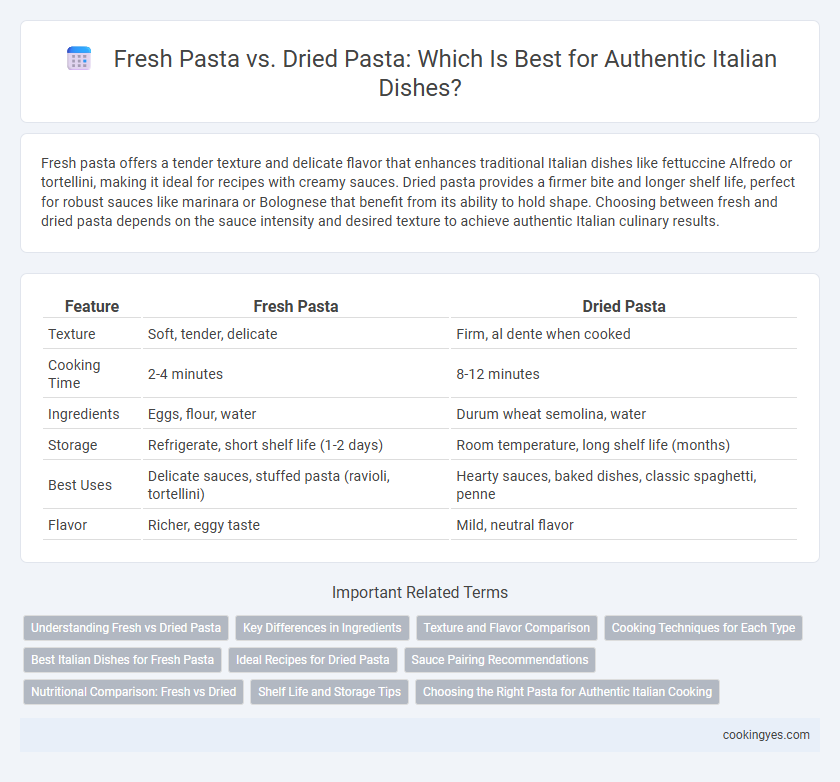 Fresh Pasta vs. Dried Pasta: Which Is Best for Authentic Italian Dishes?

Fresh pasta offers a tender texture and delicate flavor that enhances traditional Italian dishes like fettuccine Alfredo or tortellini, making it ideal for recipes with creamy sauces. Dried pasta provides a firmer bite and longer shelf life, perfect for robust sauces like marinara or Bolognese that benefit from its ability to hold shape. Choosing between fresh and dried pasta depends on the sauce intensity and desired texture to achieve authentic Italian culinary results.

| Feature | Fresh Pasta | Dried Pasta |
|---|---|---|
| Texture | Soft, tender, delicate | Firm, al dente when cooked |
| Cooking Time | 2-4 minutes | 8-12 minutes |
| Ingredients | Eggs, flour, water | Durum wheat semolina, water |
| Storage | Refrigerate, short shelf life (1-2 days) | Room temperature, long shelf life (months) |
| Best Uses | Delicate sauces, stuffed pasta (ravioli, tortellini) | Hearty sauces, baked dishes, classic spaghetti, penne |
| Flavor | Richer, eggy taste | Mild, neutral flavor |

Important Related Terms

Understanding Fresh vs Dried Pasta
Key Differences in Ingredients
Texture and Flavor Comparison
Cooking Techniques for Each Type
Best Italian Dishes for Fresh Pasta
Ideal Recipes for Dried Pasta
Sauce Pairing Recommendations
Nutritional Comparison: Fresh vs Dried
Shelf Life and Storage Tips
Choosing the Right Pasta for Authentic Italian Cooking

cookingyes.com