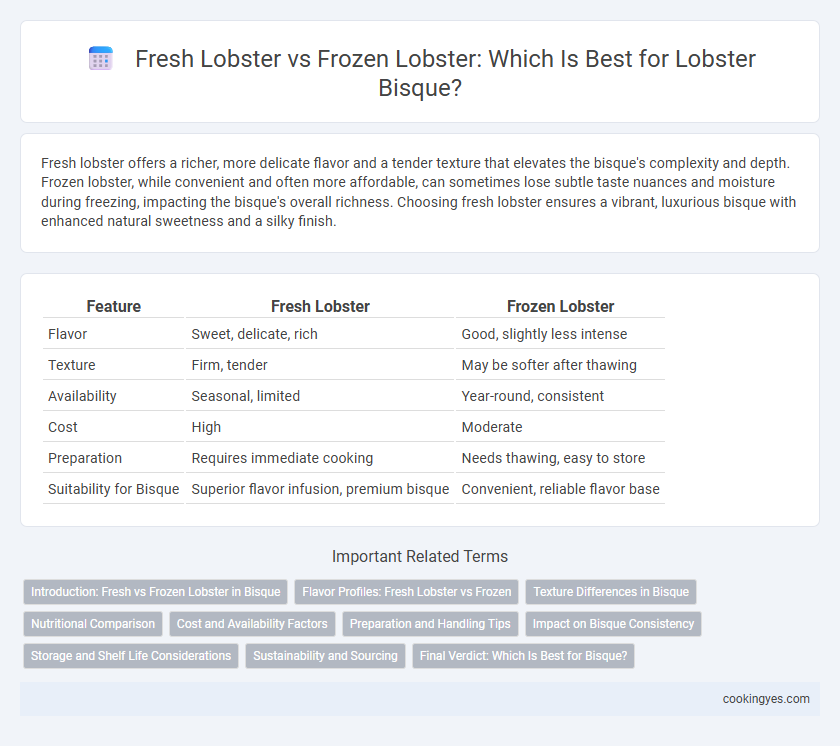 Fresh Lobster vs Frozen Lobster: Which Is Best for Lobster Bisque?

Fresh lobster offers a richer, more delicate flavor and a tender texture that elevates the bisque's complexity and depth. Frozen lobster, while convenient and often more affordable, can sometimes lose subtle taste nuances and moisture during freezing, impacting the bisque's overall richness. Choosing fresh lobster ensures a vibrant, luxurious bisque with enhanced natural sweetness and a silky finish.

| Feature | Fresh Lobster | Frozen Lobster |
|---|---|---|
| Flavor | Sweet, delicate, rich | Good, slightly less intense |
| Texture | Firm, tender | May be softer after thawing |
| Availability | Seasonal, limited | Year-round, consistent |
| Cost | High | Moderate |
| Preparation | Requires immediate cooking | Needs thawing, easy to store |
| Suitability for Bisque | Superior flavor infusion, premium bisque | Convenient, reliable flavor base |

Important Related Terms

Introduction: Fresh vs Frozen Lobster in Bisque
Flavor Profiles: Fresh Lobster vs Frozen
Texture Differences in Bisque
Nutritional Comparison
Cost and Availability Factors
Preparation and Handling Tips
Impact on Bisque Consistency
Storage and Shelf Life Considerations
Sustainability and Sourcing
Final Verdict: Which Is Best for Bisque?

cookingyes.com