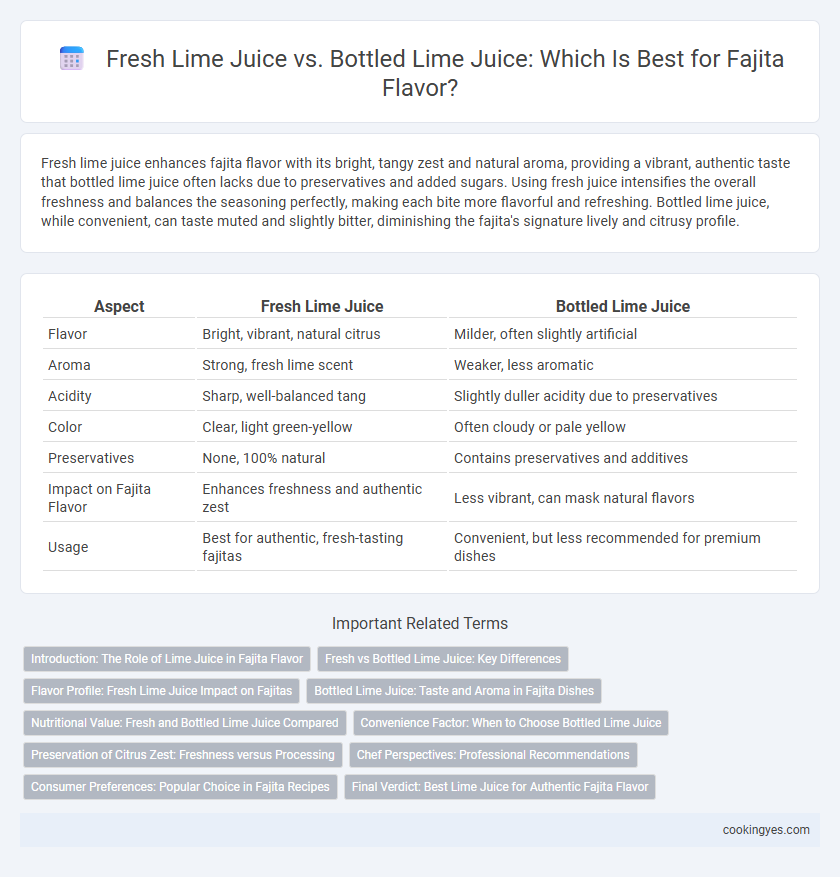 Fresh Lime Juice vs. Bottled Lime Juice: Which Is Best for Fajita Flavor?

Fresh lime juice enhances fajita flavor with its bright, tangy zest and natural aroma, providing a vibrant, authentic taste that bottled lime juice often lacks due to preservatives and added sugars. Using fresh juice intensifies the overall freshness and balances the seasoning perfectly, making each bite more flavorful and refreshing. Bottled lime juice, while convenient, can taste muted and slightly bitter, diminishing the fajita's signature lively and citrusy profile.

| Aspect | Fresh Lime Juice | Bottled Lime Juice |
|---|---|---|
| Flavor | Bright, vibrant, natural citrus | Milder, often slightly artificial |
| Aroma | Strong, fresh lime scent | Weaker, less aromatic |
| Acidity | Sharp, well-balanced tang | Slightly duller acidity due to preservatives |
| Color | Clear, light green-yellow | Often cloudy or pale yellow |
| Preservatives | None, 100% natural | Contains preservatives and additives |
| Impact on Fajita Flavor | Enhances freshness and authentic zest | Less vibrant, can mask natural flavors |
| Usage | Best for authentic, fresh-tasting fajitas | Convenient, but less recommended for premium dishes |

Important Related Terms

Introduction: The Role of Lime Juice in Fajita Flavor
Fresh vs Bottled Lime Juice: Key Differences
Flavor Profile: Fresh Lime Juice Impact on Fajitas
Bottled Lime Juice: Taste and Aroma in Fajita Dishes
Nutritional Value: Fresh and Bottled Lime Juice Compared
Convenience Factor: When to Choose Bottled Lime Juice
Preservation of Citrus Zest: Freshness versus Processing
Chef Perspectives: Professional Recommendations
Consumer Preferences: Popular Choice in Fajita Recipes
Final Verdict: Best Lime Juice for Authentic Fajita Flavor

cookingyes.com