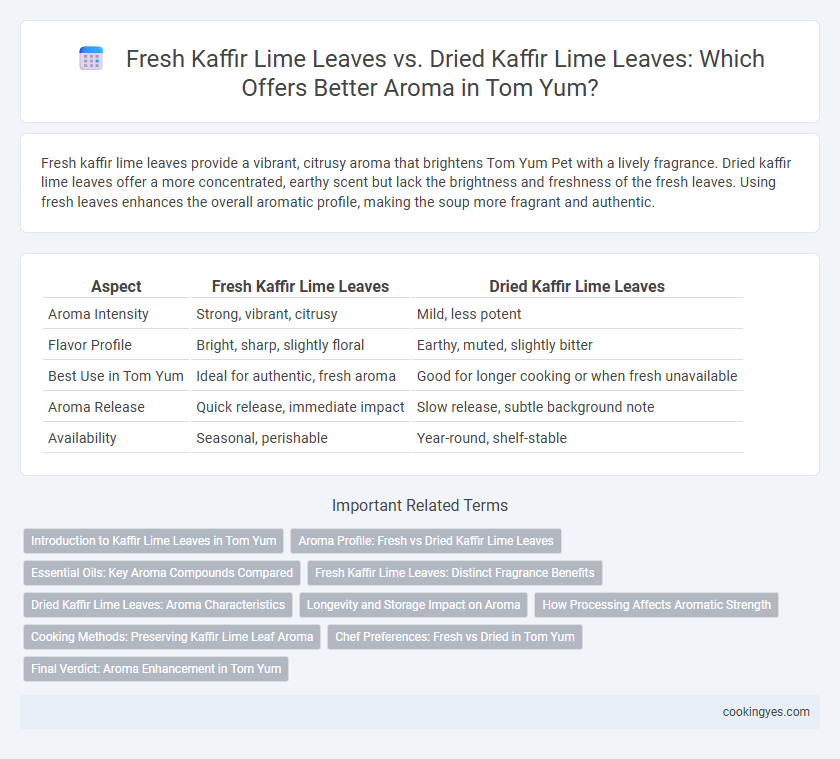 Fresh Kaffir Lime Leaves vs. Dried Kaffir Lime Leaves: Which Offers Better Aroma in Tom Yum?

Fresh kaffir lime leaves provide a vibrant, citrusy aroma that brightens Tom Yum Pet with a lively fragrance. Dried kaffir lime leaves offer a more concentrated, earthy scent but lack the brightness and freshness of the fresh leaves. Using fresh leaves enhances the overall aromatic profile, making the soup more fragrant and authentic.

| Aspect | Fresh Kaffir Lime Leaves | Dried Kaffir Lime Leaves |
|---|---|---|
| Aroma Intensity | Strong, vibrant, citrusy | Mild, less potent |
| Flavor Profile | Bright, sharp, slightly floral | Earthy, muted, slightly bitter |
| Best Use in Tom Yum | Ideal for authentic, fresh aroma | Good for longer cooking or when fresh unavailable |
| Aroma Release | Quick release, immediate impact | Slow release, subtle background note |
| Availability | Seasonal, perishable | Year-round, shelf-stable |

Important Related Terms

Introduction to Kaffir Lime Leaves in Tom Yum
Aroma Profile: Fresh vs Dried Kaffir Lime Leaves
Essential Oils: Key Aroma Compounds Compared
Fresh Kaffir Lime Leaves: Distinct Fragrance Benefits
Dried Kaffir Lime Leaves: Aroma Characteristics
Longevity and Storage Impact on Aroma
How Processing Affects Aromatic Strength
Cooking Methods: Preserving Kaffir Lime Leaf Aroma
Chef Preferences: Fresh vs Dried in Tom Yum
Final Verdict: Aroma Enhancement in Tom Yum

cookingyes.com