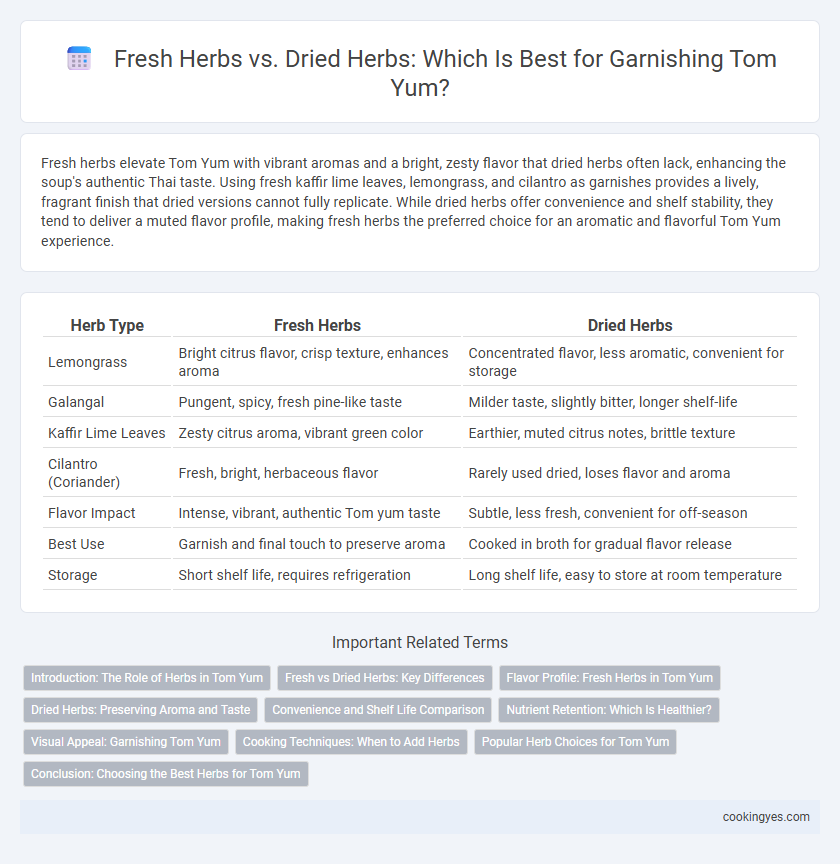 Fresh Herbs vs. Dried Herbs: Which Is Best for Garnishing Tom Yum?

Fresh herbs elevate Tom Yum with vibrant aromas and a bright, zesty flavor that dried herbs often lack, enhancing the soup's authentic Thai taste. Using fresh kaffir lime leaves, lemongrass, and cilantro as garnishes provides a lively, fragrant finish that dried versions cannot fully replicate. While dried herbs offer convenience and shelf stability, they tend to deliver a muted flavor profile, making fresh herbs the preferred choice for an aromatic and flavorful Tom Yum experience.

| Herb Type | Fresh Herbs | Dried Herbs |
|---|---|---|
| Lemongrass | Bright citrus flavor, crisp texture, enhances aroma | Concentrated flavor, less aromatic, convenient for storage |
| Galangal | Pungent, spicy, fresh pine-like taste | Milder taste, slightly bitter, longer shelf-life |
| Kaffir Lime Leaves | Zesty citrus aroma, vibrant green color | Earthier, muted citrus notes, brittle texture |
| Cilantro (Coriander) | Fresh, bright, herbaceous flavor | Rarely used dried, loses flavor and aroma |
| Flavor Impact | Intense, vibrant, authentic Tom yum taste | Subtle, less fresh, convenient for off-season |
| Best Use | Garnish and final touch to preserve aroma | Cooked in broth for gradual flavor release |
| Storage | Short shelf life, requires refrigeration | Long shelf life, easy to store at room temperature |

Important Related Terms

Introduction: The Role of Herbs in Tom Yum
Fresh vs Dried Herbs: Key Differences
Flavor Profile: Fresh Herbs in Tom Yum
Dried Herbs: Preserving Aroma and Taste
Convenience and Shelf Life Comparison
Nutrient Retention: Which Is Healthier?
Visual Appeal: Garnishing Tom Yum
Cooking Techniques: When to Add Herbs
Popular Herb Choices for Tom Yum
Conclusion: Choosing the Best Herbs for Tom Yum

cookingyes.com