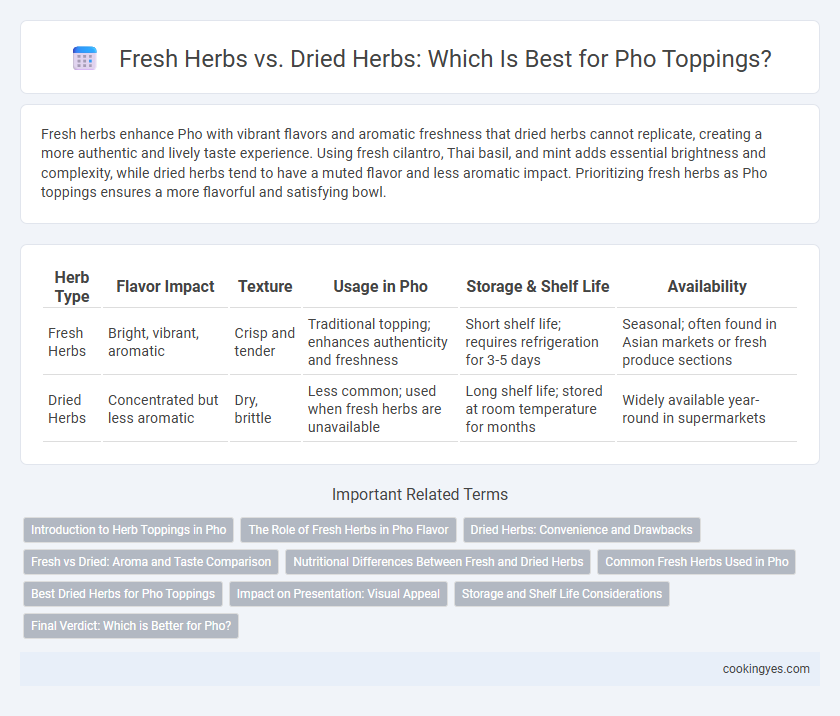 Fresh Herbs vs. Dried Herbs: Which Is Best for Pho Toppings?

Fresh herbs enhance Pho with vibrant flavors and aromatic freshness that dried herbs cannot replicate, creating a more authentic and lively taste experience. Using fresh cilantro, Thai basil, and mint adds essential brightness and complexity, while dried herbs tend to have a muted flavor and less aromatic impact. Prioritizing fresh herbs as Pho toppings ensures a more flavorful and satisfying bowl.

| Herb Type | Flavor Impact | Texture | Usage in Pho | Storage & Shelf Life | Availability |
|---|---|---|---|---|---|
| Fresh Herbs | Bright, vibrant, aromatic | Crisp and tender | Traditional topping; enhances authenticity and freshness | Short shelf life; requires refrigeration for 3-5 days | Seasonal; often found in Asian markets or fresh produce sections |
| Dried Herbs | Concentrated but less aromatic | Dry, brittle | Less common; used when fresh herbs are unavailable | Long shelf life; stored at room temperature for months | Widely available year-round in supermarkets |

Important Related Terms

Introduction to Herb Toppings in Pho
The Role of Fresh Herbs in Pho Flavor
Dried Herbs: Convenience and Drawbacks
Fresh vs Dried: Aroma and Taste Comparison
Nutritional Differences Between Fresh and Dried Herbs
Common Fresh Herbs Used in Pho
Best Dried Herbs for Pho Toppings
Impact on Presentation: Visual Appeal
Storage and Shelf Life Considerations
Final Verdict: Which is Better for Pho?

cookingyes.com