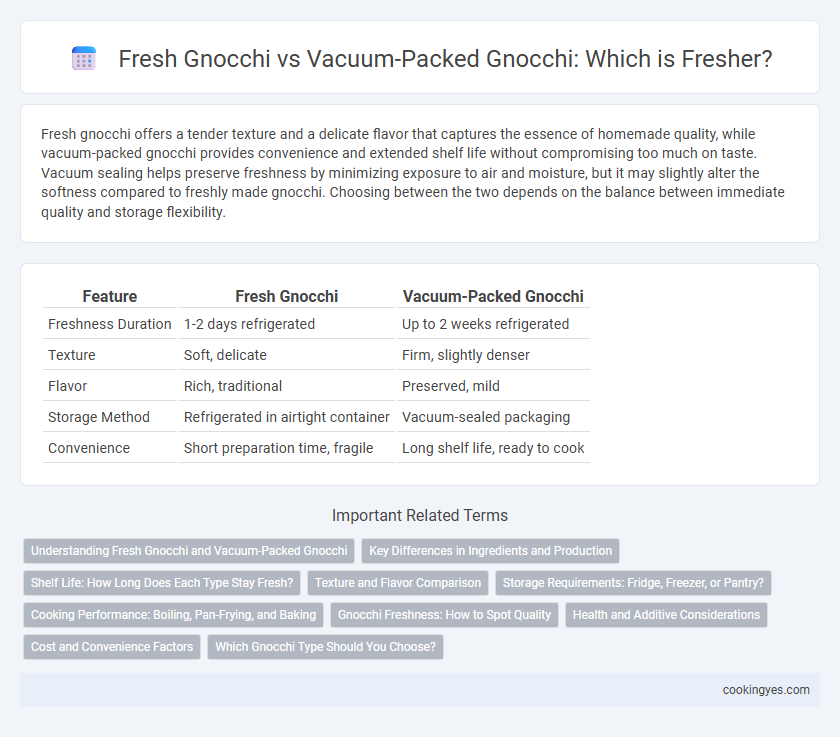 Fresh Gnocchi vs Vacuum-Packed Gnocchi: Which is Fresher?

Fresh gnocchi offers a tender texture and a delicate flavor that captures the essence of homemade quality, while vacuum-packed gnocchi provides convenience and extended shelf life without compromising too much on taste. Vacuum sealing helps preserve freshness by minimizing exposure to air and moisture, but it may slightly alter the softness compared to freshly made gnocchi. Choosing between the two depends on the balance between immediate quality and storage flexibility.

| Feature | Fresh Gnocchi | Vacuum-Packed Gnocchi |
|---|---|---|
| Freshness Duration | 1-2 days refrigerated | Up to 2 weeks refrigerated |
| Texture | Soft, delicate | Firm, slightly denser |
| Flavor | Rich, traditional | Preserved, mild |
| Storage Method | Refrigerated in airtight container | Vacuum-sealed packaging |
| Convenience | Short preparation time, fragile | Long shelf life, ready to cook |

Important Related Terms

Understanding Fresh Gnocchi and Vacuum-Packed Gnocchi
Key Differences in Ingredients and Production
Shelf Life: How Long Does Each Type Stay Fresh?
Texture and Flavor Comparison
Storage Requirements: Fridge, Freezer, or Pantry?
Cooking Performance: Boiling, Pan-Frying, and Baking
Gnocchi Freshness: How to Spot Quality
Health and Additive Considerations
Cost and Convenience Factors
Which Gnocchi Type Should You Choose?

cookingyes.com