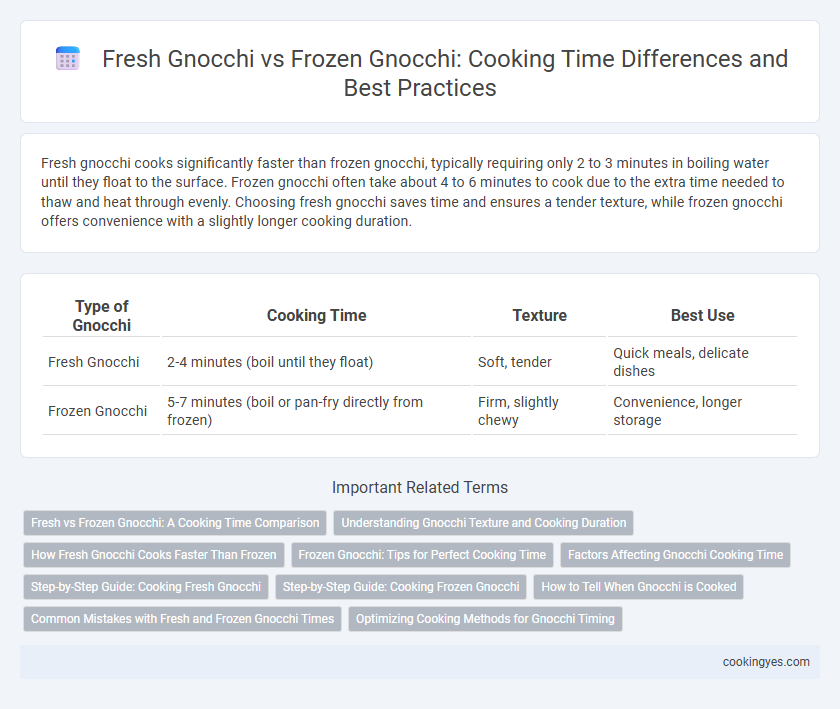 Fresh Gnocchi vs Frozen Gnocchi: Cooking Time Differences and Best Practices

Fresh gnocchi cooks significantly faster than frozen gnocchi, typically requiring only 2 to 3 minutes in boiling water until they float to the surface. Frozen gnocchi often take about 4 to 6 minutes to cook due to the extra time needed to thaw and heat through evenly. Choosing fresh gnocchi saves time and ensures a tender texture, while frozen gnocchi offers convenience with a slightly longer cooking duration.

| Type of Gnocchi | Cooking Time | Texture | Best Use |
|---|---|---|---|
| Fresh Gnocchi | 2-4 minutes (boil until they float) | Soft, tender | Quick meals, delicate dishes |
| Frozen Gnocchi | 5-7 minutes (boil or pan-fry directly from frozen) | Firm, slightly chewy | Convenience, longer storage |

Important Related Terms

Fresh vs Frozen Gnocchi: A Cooking Time Comparison
Understanding Gnocchi Texture and Cooking Duration
How Fresh Gnocchi Cooks Faster Than Frozen
Frozen Gnocchi: Tips for Perfect Cooking Time
Factors Affecting Gnocchi Cooking Time
Step-by-Step Guide: Cooking Fresh Gnocchi
Step-by-Step Guide: Cooking Frozen Gnocchi
How to Tell When Gnocchi is Cooked
Common Mistakes with Fresh and Frozen Gnocchi Times
Optimizing Cooking Methods for Gnocchi Timing

cookingyes.com