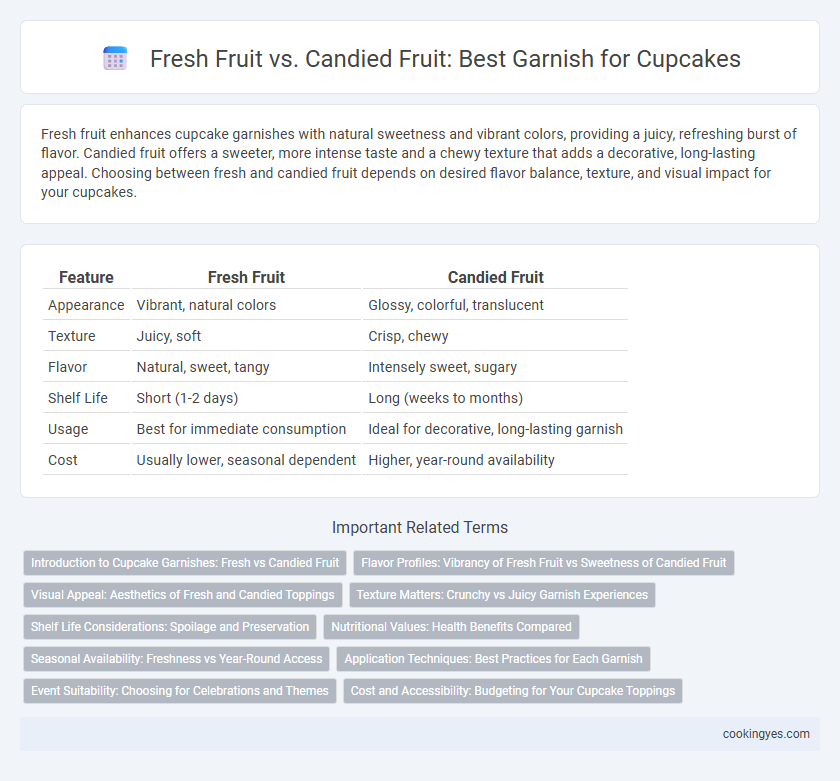 Fresh Fruit vs. Candied Fruit: Best Garnish for Cupcakes

Fresh fruit enhances cupcake garnishes with natural sweetness and vibrant colors, providing a juicy, refreshing burst of flavor. Candied fruit offers a sweeter, more intense taste and a chewy texture that adds a decorative, long-lasting appeal. Choosing between fresh and candied fruit depends on desired flavor balance, texture, and visual impact for your cupcakes.

| Feature | Fresh Fruit | Candied Fruit |
|---|---|---|
| Appearance | Vibrant, natural colors | Glossy, colorful, translucent |
| Texture | Juicy, soft | Crisp, chewy |
| Flavor | Natural, sweet, tangy | Intensely sweet, sugary |
| Shelf Life | Short (1-2 days) | Long (weeks to months) |
| Usage | Best for immediate consumption | Ideal for decorative, long-lasting garnish |
| Cost | Usually lower, seasonal dependent | Higher, year-round availability |

Important Related Terms

Introduction to Cupcake Garnishes: Fresh vs Candied Fruit
Flavor Profiles: Vibrancy of Fresh Fruit vs Sweetness of Candied Fruit
Visual Appeal: Aesthetics of Fresh and Candied Toppings
Texture Matters: Crunchy vs Juicy Garnish Experiences
Shelf Life Considerations: Spoilage and Preservation
Nutritional Values: Health Benefits Compared
Seasonal Availability: Freshness vs Year-Round Access
Application Techniques: Best Practices for Each Garnish
Event Suitability: Choosing for Celebrations and Themes
Cost and Accessibility: Budgeting for Your Cupcake Toppings

cookingyes.com