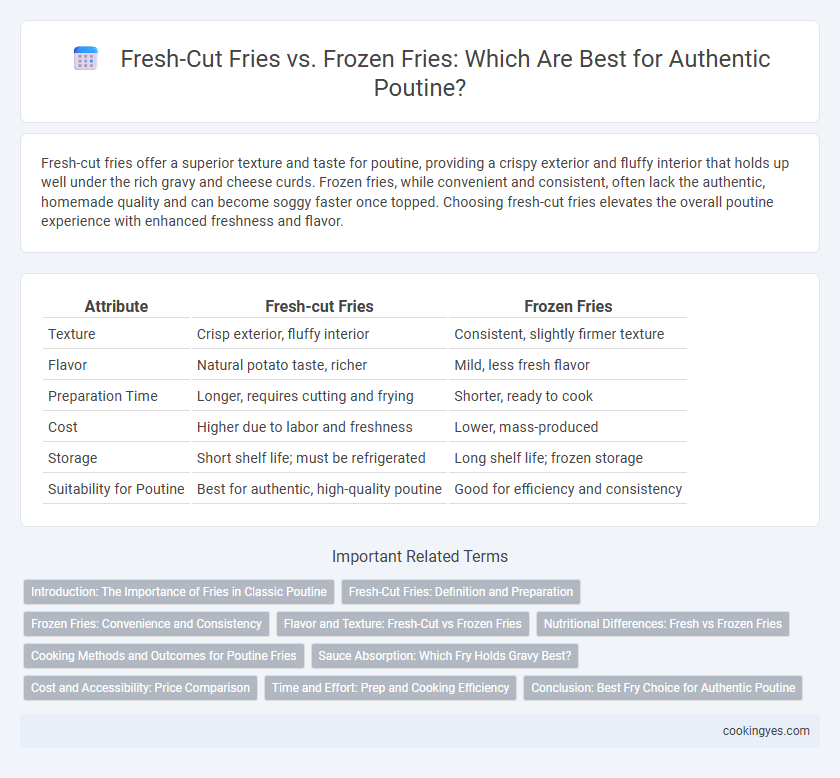 Fresh-Cut Fries vs. Frozen Fries: Which Are Best for Authentic Poutine?

Fresh-cut fries offer a superior texture and taste for poutine, providing a crispy exterior and fluffy interior that holds up well under the rich gravy and cheese curds. Frozen fries, while convenient and consistent, often lack the authentic, homemade quality and can become soggy faster once topped. Choosing fresh-cut fries elevates the overall poutine experience with enhanced freshness and flavor.

| Attribute | Fresh-cut Fries | Frozen Fries |
|---|---|---|
| Texture | Crisp exterior, fluffy interior | Consistent, slightly firmer texture |
| Flavor | Natural potato taste, richer | Mild, less fresh flavor |
| Preparation Time | Longer, requires cutting and frying | Shorter, ready to cook |
| Cost | Higher due to labor and freshness | Lower, mass-produced |
| Storage | Short shelf life; must be refrigerated | Long shelf life; frozen storage |
| Suitability for Poutine | Best for authentic, high-quality poutine | Good for efficiency and consistency |

Important Related Terms

Introduction: The Importance of Fries in Classic Poutine

Fresh-Cut Fries: Definition and Preparation

Frozen Fries: Convenience and Consistency

Flavor and Texture: Fresh-Cut vs Frozen Fries

Nutritional Differences: Fresh vs Frozen Fries

Cooking Methods and Outcomes for Poutine Fries

Sauce Absorption: Which Fry Holds Gravy Best?

Cost and Accessibility: Price Comparison

Time and Effort: Prep and Cooking Efficiency

Conclusion: Best Fry Choice for Authentic Poutine

cookingyes.com