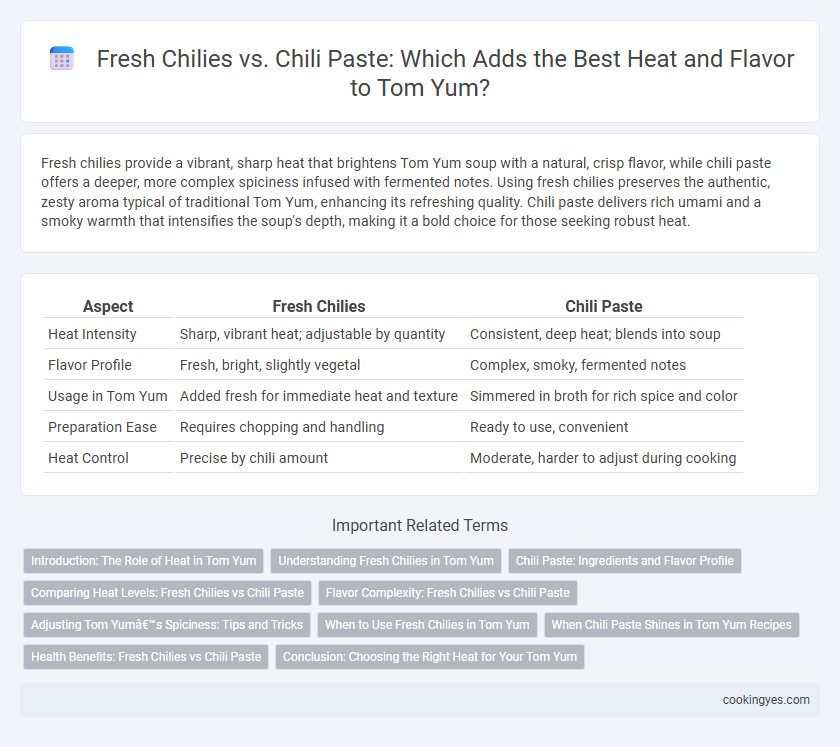 Fresh Chilies vs. Chili Paste: Which Adds the Best Heat and Flavor to Tom Yum?

Fresh chilies provide a vibrant, sharp heat that brightens Tom Yum soup with a natural, crisp flavor, while chili paste offers a deeper, more complex spiciness infused with fermented notes. Using fresh chilies preserves the authentic, zesty aroma typical of traditional Tom Yum, enhancing its refreshing quality. Chili paste delivers rich umami and a smoky warmth that intensifies the soup's depth, making it a bold choice for those seeking robust heat.

| Aspect | Fresh Chilies | Chili Paste |
|---|---|---|
| Heat Intensity | Sharp, vibrant heat; adjustable by quantity | Consistent, deep heat; blends into soup |
| Flavor Profile | Fresh, bright, slightly vegetal | Complex, smoky, fermented notes |
| Usage in Tom Yum | Added fresh for immediate heat and texture | Simmered in broth for rich spice and color |
| Preparation Ease | Requires chopping and handling | Ready to use, convenient |
| Heat Control | Precise by chili amount | Moderate, harder to adjust during cooking |

Important Related Terms

Introduction: The Role of Heat in Tom Yum
Understanding Fresh Chilies in Tom Yum
Chili Paste: Ingredients and Flavor Profile
Comparing Heat Levels: Fresh Chilies vs Chili Paste
Flavor Complexity: Fresh Chilies vs Chili Paste
Adjusting Tom Yumâ€™s Spiciness: Tips and Tricks
When to Use Fresh Chilies in Tom Yum
When Chili Paste Shines in Tom Yum Recipes
Health Benefits: Fresh Chilies vs Chili Paste
Conclusion: Choosing the Right Heat for Your Tom Yum

cookingyes.com