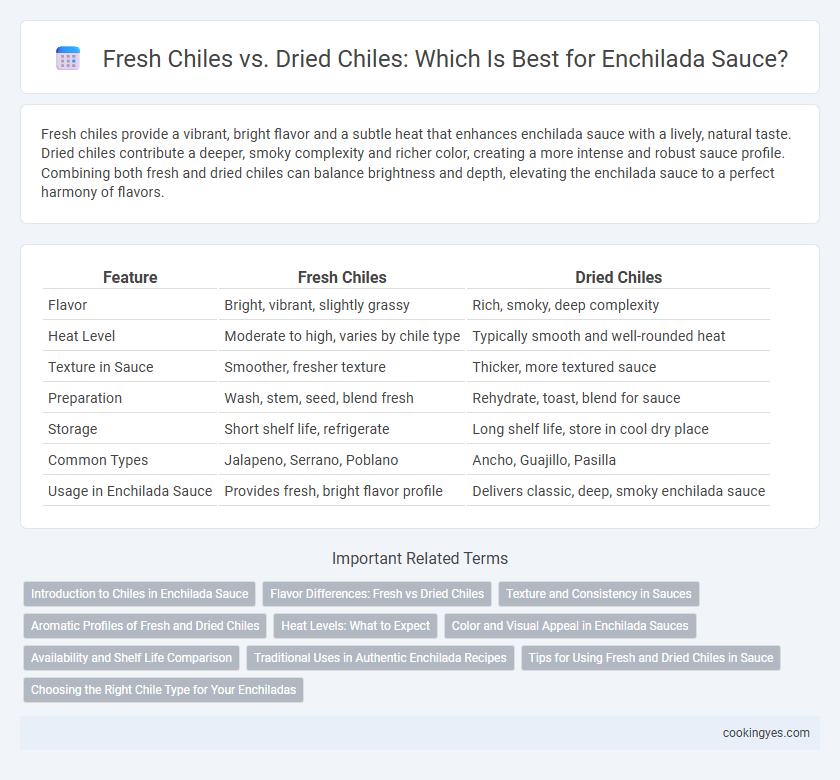 Fresh Chiles vs. Dried Chiles: Which Is Best for Enchilada Sauce?

Fresh chiles provide a vibrant, bright flavor and a subtle heat that enhances enchilada sauce with a lively, natural taste. Dried chiles contribute a deeper, smoky complexity and richer color, creating a more intense and robust sauce profile. Combining both fresh and dried chiles can balance brightness and depth, elevating the enchilada sauce to a perfect harmony of flavors.

| Feature | Fresh Chiles | Dried Chiles |
|---|---|---|
| Flavor | Bright, vibrant, slightly grassy | Rich, smoky, deep complexity |
| Heat Level | Moderate to high, varies by chile type | Typically smooth and well-rounded heat |
| Texture in Sauce | Smoother, fresher texture | Thicker, more textured sauce |
| Preparation | Wash, stem, seed, blend fresh | Rehydrate, toast, blend for sauce |
| Storage | Short shelf life, refrigerate | Long shelf life, store in cool dry place |
| Common Types | Jalapeno, Serrano, Poblano | Ancho, Guajillo, Pasilla |
| Usage in Enchilada Sauce | Provides fresh, bright flavor profile | Delivers classic, deep, smoky enchilada sauce |

Important Related Terms

Introduction to Chiles in Enchilada Sauce
Flavor Differences: Fresh vs Dried Chiles
Texture and Consistency in Sauces
Aromatic Profiles of Fresh and Dried Chiles
Heat Levels: What to Expect
Color and Visual Appeal in Enchilada Sauces
Availability and Shelf Life Comparison
Traditional Uses in Authentic Enchilada Recipes
Tips for Using Fresh and Dried Chiles in Sauce
Choosing the Right Chile Type for Your Enchiladas

cookingyes.com