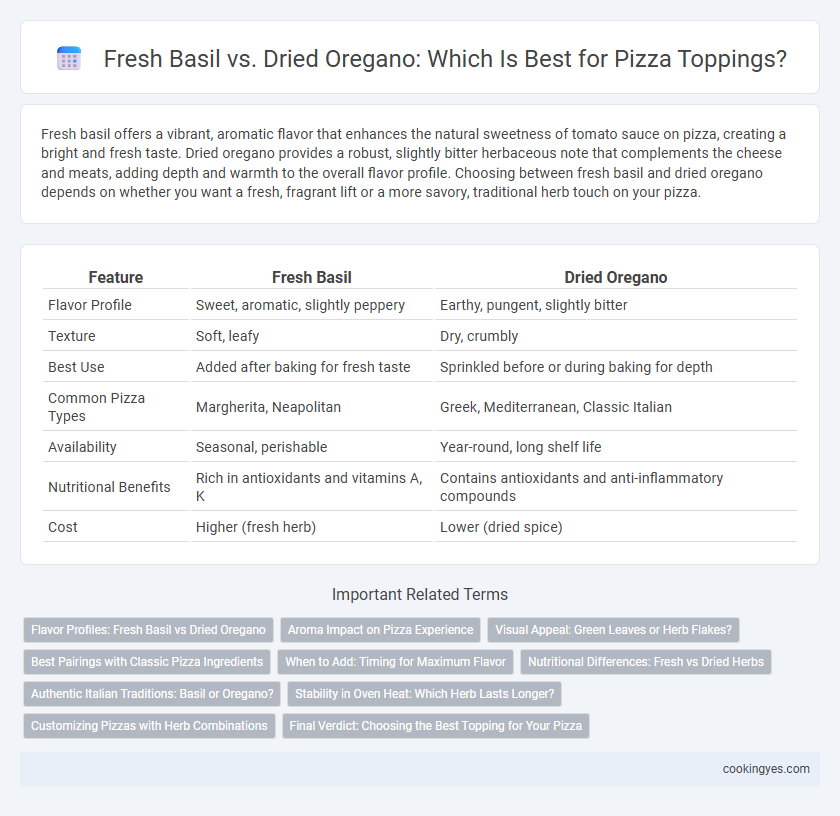 Fresh Basil vs. Dried Oregano: Which Is Best for Pizza Toppings?

Fresh basil offers a vibrant, aromatic flavor that enhances the natural sweetness of tomato sauce on pizza, creating a bright and fresh taste. Dried oregano provides a robust, slightly bitter herbaceous note that complements the cheese and meats, adding depth and warmth to the overall flavor profile. Choosing between fresh basil and dried oregano depends on whether you want a fresh, fragrant lift or a more savory, traditional herb touch on your pizza.

| Feature | Fresh Basil | Dried Oregano |
|---|---|---|
| Flavor Profile | Sweet, aromatic, slightly peppery | Earthy, pungent, slightly bitter |
| Texture | Soft, leafy | Dry, crumbly |
| Best Use | Added after baking for fresh taste | Sprinkled before or during baking for depth |
| Common Pizza Types | Margherita, Neapolitan | Greek, Mediterranean, Classic Italian |
| Availability | Seasonal, perishable | Year-round, long shelf life |
| Nutritional Benefits | Rich in antioxidants and vitamins A, K | Contains antioxidants and anti-inflammatory compounds |
| Cost | Higher (fresh herb) | Lower (dried spice) |

Important Related Terms

Flavor Profiles: Fresh Basil vs Dried Oregano
Aroma Impact on Pizza Experience
Visual Appeal: Green Leaves or Herb Flakes?
Best Pairings with Classic Pizza Ingredients
When to Add: Timing for Maximum Flavor
Nutritional Differences: Fresh vs Dried Herbs
Authentic Italian Traditions: Basil or Oregano?
Stability in Oven Heat: Which Herb Lasts Longer?
Customizing Pizzas with Herb Combinations
Final Verdict: Choosing the Best Topping for Your Pizza

cookingyes.com