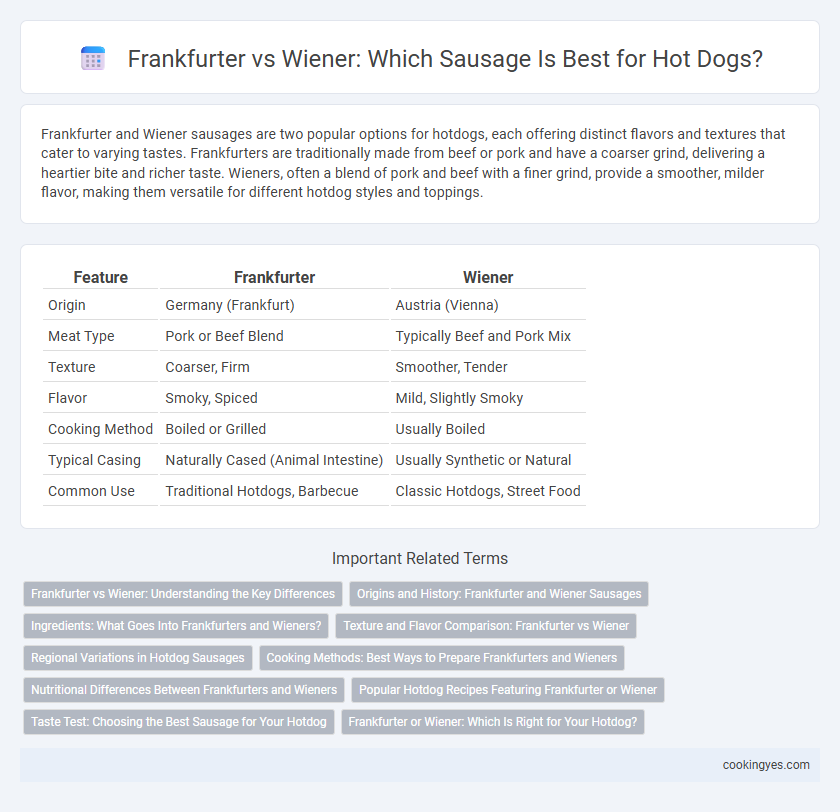 Frankfurter vs Wiener: Which Sausage Is Best for Hot Dogs?

Frankfurter and Wiener sausages are two popular options for hotdogs, each offering distinct flavors and textures that cater to varying tastes. Frankfurters are traditionally made from beef or pork and have a coarser grind, delivering a heartier bite and richer taste. Wieners, often a blend of pork and beef with a finer grind, provide a smoother, milder flavor, making them versatile for different hotdog styles and toppings.

| Feature | Frankfurter | Wiener |
|---|---|---|
| Origin | Germany (Frankfurt) | Austria (Vienna) |
| Meat Type | Pork or Beef Blend | Typically Beef and Pork Mix |
| Texture | Coarser, Firm | Smoother, Tender |
| Flavor | Smoky, Spiced | Mild, Slightly Smoky |
| Cooking Method | Boiled or Grilled | Usually Boiled |
| Typical Casing | Naturally Cased (Animal Intestine) | Usually Synthetic or Natural |
| Common Use | Traditional Hotdogs, Barbecue | Classic Hotdogs, Street Food |

Important Related Terms

Frankfurter vs Wiener: Understanding the Key Differences
Origins and History: Frankfurter and Wiener Sausages
Ingredients: What Goes Into Frankfurters and Wieners?
Texture and Flavor Comparison: Frankfurter vs Wiener
Regional Variations in Hotdog Sausages
Cooking Methods: Best Ways to Prepare Frankfurters and Wieners
Nutritional Differences Between Frankfurters and Wieners
Popular Hotdog Recipes Featuring Frankfurter or Wiener
Taste Test: Choosing the Best Sausage for Your Hotdog
Frankfurter or Wiener: Which Is Right for Your Hotdog?

cookingyes.com