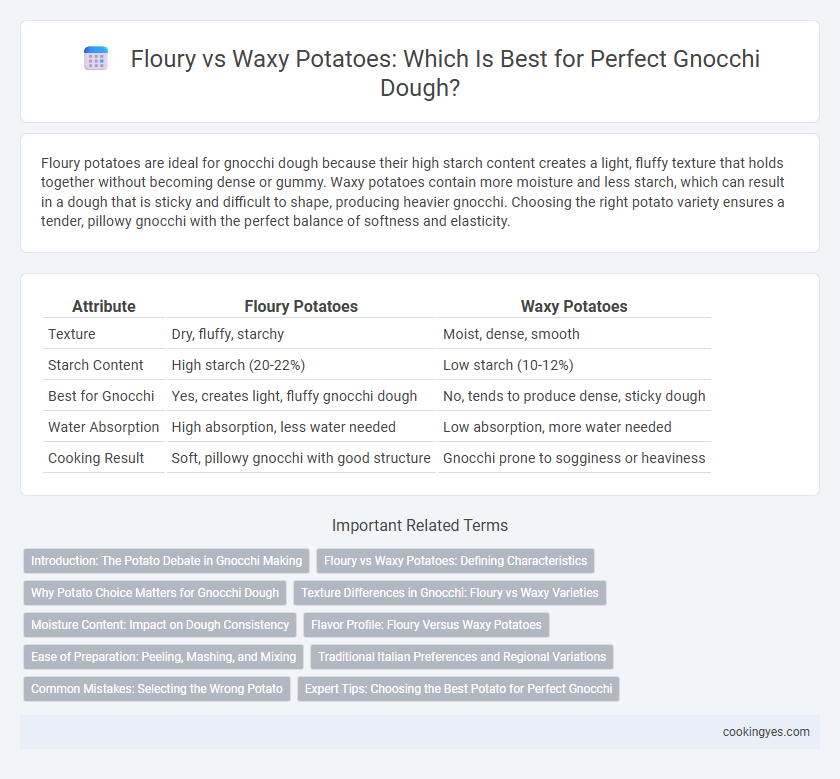 Floury vs Waxy Potatoes: Which Is Best for Perfect Gnocchi Dough?

Floury potatoes are ideal for gnocchi dough because their high starch content creates a light, fluffy texture that holds together without becoming dense or gummy. Waxy potatoes contain more moisture and less starch, which can result in a dough that is sticky and difficult to shape, producing heavier gnocchi. Choosing the right potato variety ensures a tender, pillowy gnocchi with the perfect balance of softness and elasticity.

| Attribute | Floury Potatoes | Waxy Potatoes |
|---|---|---|
| Texture | Dry, fluffy, starchy | Moist, dense, smooth |
| Starch Content | High starch (20-22%) | Low starch (10-12%) |
| Best for Gnocchi | Yes, creates light, fluffy gnocchi dough | No, tends to produce dense, sticky dough |
| Water Absorption | High absorption, less water needed | Low absorption, more water needed |
| Cooking Result | Soft, pillowy gnocchi with good structure | Gnocchi prone to sogginess or heaviness |

Important Related Terms

Introduction: The Potato Debate in Gnocchi Making

Floury vs Waxy Potatoes: Defining Characteristics

Why Potato Choice Matters for Gnocchi Dough

Texture Differences in Gnocchi: Floury vs Waxy Varieties

Moisture Content: Impact on Dough Consistency

Flavor Profile: Floury Versus Waxy Potatoes

Ease of Preparation: Peeling, Mashing, and Mixing

Traditional Italian Preferences and Regional Variations

Common Mistakes: Selecting the Wrong Potato

Expert Tips: Choosing the Best Potato for Perfect Gnocchi

cookingyes.com