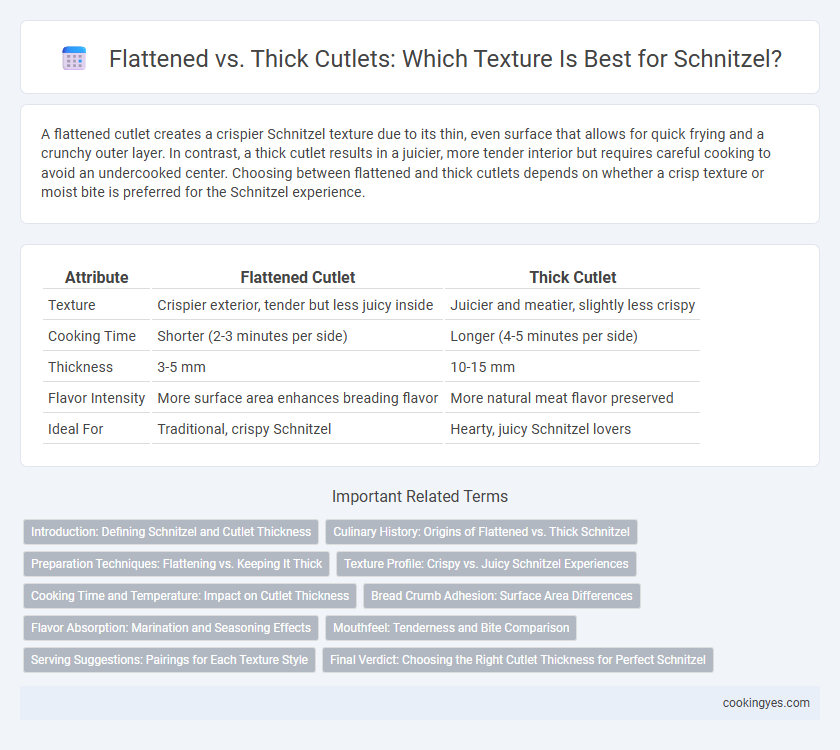 Flattened vs. Thick Cutlets: Which Texture Is Best for Schnitzel?

A flattened cutlet creates a crispier Schnitzel texture due to its thin, even surface that allows for quick frying and a crunchy outer layer. In contrast, a thick cutlet results in a juicier, more tender interior but requires careful cooking to avoid an undercooked center. Choosing between flattened and thick cutlets depends on whether a crisp texture or moist bite is preferred for the Schnitzel experience.

| Attribute | Flattened Cutlet | Thick Cutlet |
|---|---|---|
| Texture | Crispier exterior, tender but less juicy inside | Juicier and meatier, slightly less crispy |
| Cooking Time | Shorter (2-3 minutes per side) | Longer (4-5 minutes per side) |
| Thickness | 3-5 mm | 10-15 mm |
| Flavor Intensity | More surface area enhances breading flavor | More natural meat flavor preserved |
| Ideal For | Traditional, crispy Schnitzel | Hearty, juicy Schnitzel lovers |

Important Related Terms

Introduction: Defining Schnitzel and Cutlet Thickness
Culinary History: Origins of Flattened vs. Thick Schnitzel
Preparation Techniques: Flattening vs. Keeping It Thick
Texture Profile: Crispy vs. Juicy Schnitzel Experiences
Cooking Time and Temperature: Impact on Cutlet Thickness
Bread Crumb Adhesion: Surface Area Differences
Flavor Absorption: Marination and Seasoning Effects
Mouthfeel: Tenderness and Bite Comparison
Serving Suggestions: Pairings for Each Texture Style
Final Verdict: Choosing the Right Cutlet Thickness for Perfect Schnitzel

cookingyes.com