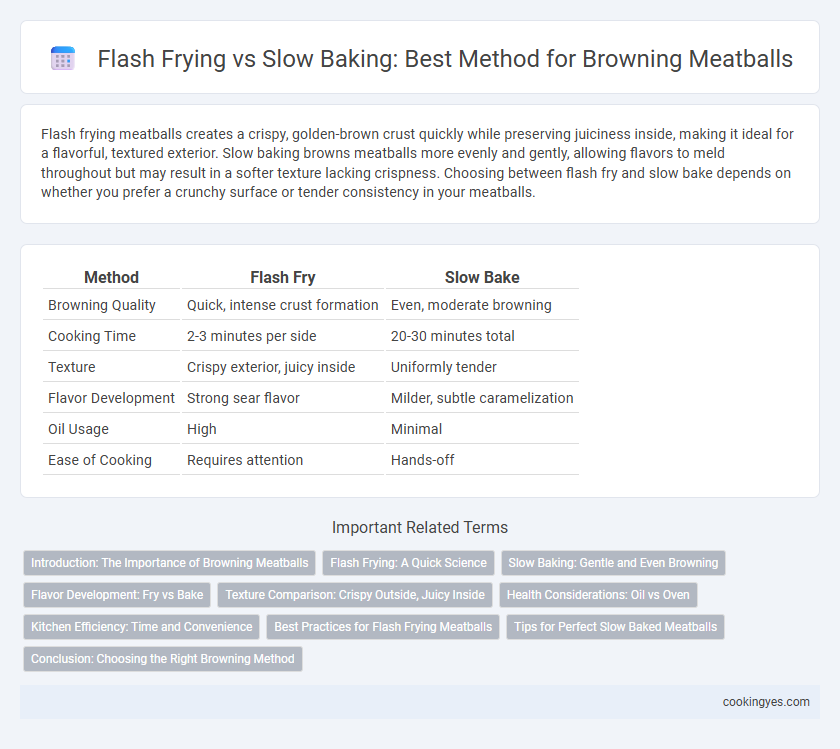 Flash Frying vs Slow Baking: Best Method for Browning Meatballs

Flash frying meatballs creates a crispy, golden-brown crust quickly while preserving juiciness inside, making it ideal for a flavorful, textured exterior. Slow baking browns meatballs more evenly and gently, allowing flavors to meld throughout but may result in a softer texture lacking crispness. Choosing between flash fry and slow bake depends on whether you prefer a crunchy surface or tender consistency in your meatballs.

| Method | Flash Fry | Slow Bake |
|---|---|---|
| Browning Quality | Quick, intense crust formation | Even, moderate browning |
| Cooking Time | 2-3 minutes per side | 20-30 minutes total |
| Texture | Crispy exterior, juicy inside | Uniformly tender |
| Flavor Development | Strong sear flavor | Milder, subtle caramelization |
| Oil Usage | High | Minimal |
| Ease of Cooking | Requires attention | Hands-off |

Important Related Terms

Introduction: The Importance of Browning Meatballs

Flash Frying: A Quick Science

Slow Baking: Gentle and Even Browning

Flavor Development: Fry vs Bake

Texture Comparison: Crispy Outside, Juicy Inside

Health Considerations: Oil vs Oven

Kitchen Efficiency: Time and Convenience

Best Practices for Flash Frying Meatballs

Tips for Perfect Slow Baked Meatballs

Conclusion: Choosing the Right Browning Method

cookingyes.com