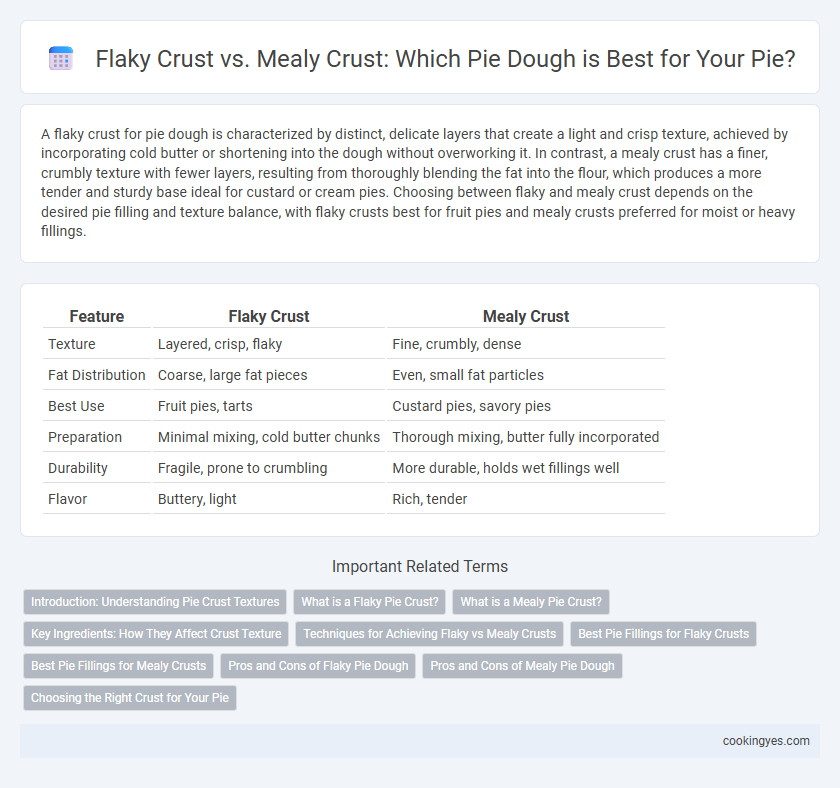 Flaky Crust vs. Mealy Crust: Which Pie Dough is Best for Your Pie?

A flaky crust for pie dough is characterized by distinct, delicate layers that create a light and crisp texture, achieved by incorporating cold butter or shortening into the dough without overworking it. In contrast, a mealy crust has a finer, crumbly texture with fewer layers, resulting from thoroughly blending the fat into the flour, which produces a more tender and sturdy base ideal for custard or cream pies. Choosing between flaky and mealy crust depends on the desired pie filling and texture balance, with flaky crusts best for fruit pies and mealy crusts preferred for moist or heavy fillings.

| Feature | Flaky Crust | Mealy Crust |
|---|---|---|
| Texture | Layered, crisp, flaky | Fine, crumbly, dense |
| Fat Distribution | Coarse, large fat pieces | Even, small fat particles |
| Best Use | Fruit pies, tarts | Custard pies, savory pies |
| Preparation | Minimal mixing, cold butter chunks | Thorough mixing, butter fully incorporated |
| Durability | Fragile, prone to crumbling | More durable, holds wet fillings well |
| Flavor | Buttery, light | Rich, tender |

Important Related Terms

Introduction: Understanding Pie Crust Textures
What is a Flaky Pie Crust?
What is a Mealy Pie Crust?
Key Ingredients: How They Affect Crust Texture
Techniques for Achieving Flaky vs Mealy Crusts
Best Pie Fillings for Flaky Crusts
Best Pie Fillings for Mealy Crusts
Pros and Cons of Flaky Pie Dough
Pros and Cons of Mealy Pie Dough
Choosing the Right Crust for Your Pie

cookingyes.com