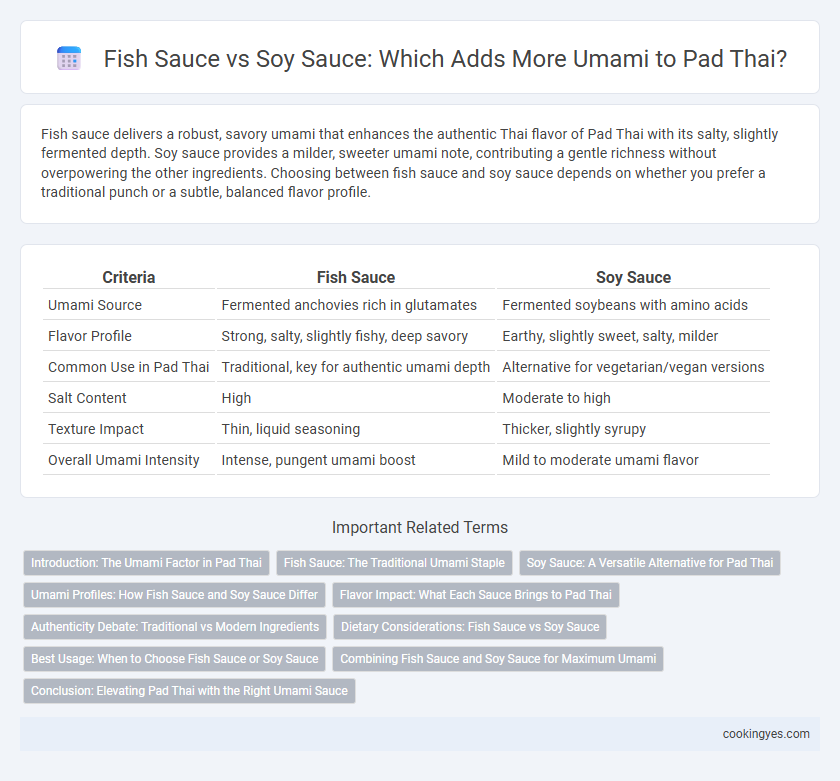 Fish Sauce vs Soy Sauce: Which Adds More Umami to Pad Thai?

Fish sauce delivers a robust, savory umami that enhances the authentic Thai flavor of Pad Thai with its salty, slightly fermented depth. Soy sauce provides a milder, sweeter umami note, contributing a gentle richness without overpowering the other ingredients. Choosing between fish sauce and soy sauce depends on whether you prefer a traditional punch or a subtle, balanced flavor profile.

| Criteria | Fish Sauce | Soy Sauce |
|---|---|---|
| Umami Source | Fermented anchovies rich in glutamates | Fermented soybeans with amino acids |
| Flavor Profile | Strong, salty, slightly fishy, deep savory | Earthy, slightly sweet, salty, milder |
| Common Use in Pad Thai | Traditional, key for authentic umami depth | Alternative for vegetarian/vegan versions |
| Salt Content | High | Moderate to high |
| Texture Impact | Thin, liquid seasoning | Thicker, slightly syrupy |
| Overall Umami Intensity | Intense, pungent umami boost | Mild to moderate umami flavor |

Important Related Terms

Introduction: The Umami Factor in Pad Thai
Fish Sauce: The Traditional Umami Staple
Soy Sauce: A Versatile Alternative for Pad Thai
Umami Profiles: How Fish Sauce and Soy Sauce Differ
Flavor Impact: What Each Sauce Brings to Pad Thai
Authenticity Debate: Traditional vs Modern Ingredients
Dietary Considerations: Fish Sauce vs Soy Sauce
Best Usage: When to Choose Fish Sauce or Soy Sauce
Combining Fish Sauce and Soy Sauce for Maximum Umami
Conclusion: Elevating Pad Thai with the Right Umami Sauce

cookingyes.com