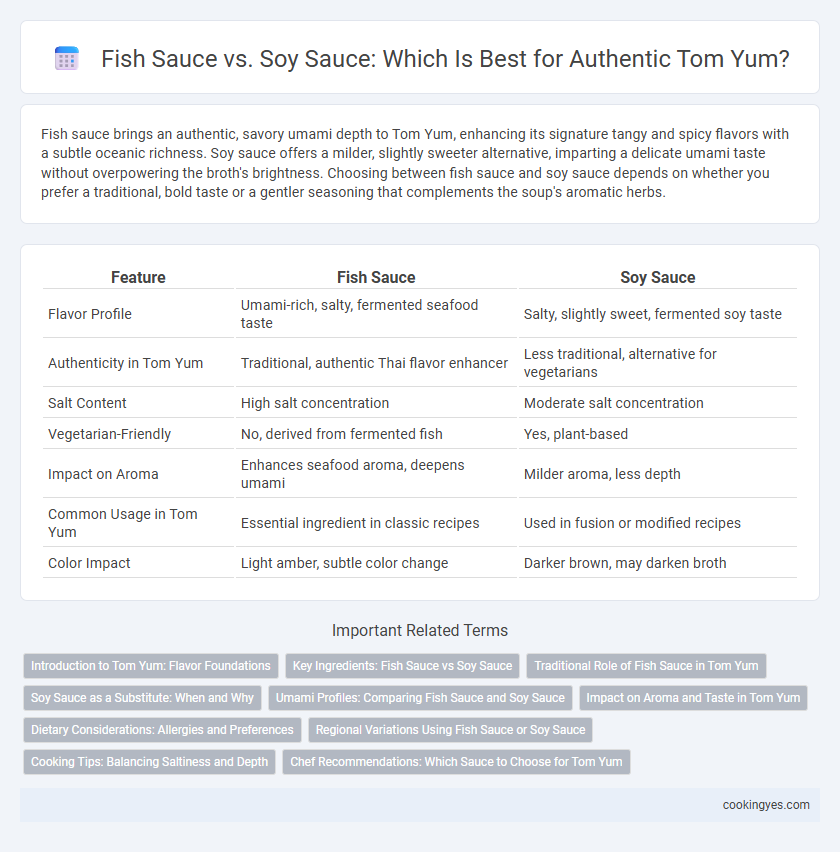 Fish Sauce vs. Soy Sauce: Which Is Best for Authentic Tom Yum?

Fish sauce brings an authentic, savory umami depth to Tom Yum, enhancing its signature tangy and spicy flavors with a subtle oceanic richness. Soy sauce offers a milder, slightly sweeter alternative, imparting a delicate umami taste without overpowering the broth's brightness. Choosing between fish sauce and soy sauce depends on whether you prefer a traditional, bold taste or a gentler seasoning that complements the soup's aromatic herbs.

| Feature | Fish Sauce | Soy Sauce |
|---|---|---|
| Flavor Profile | Umami-rich, salty, fermented seafood taste | Salty, slightly sweet, fermented soy taste |
| Authenticity in Tom Yum | Traditional, authentic Thai flavor enhancer | Less traditional, alternative for vegetarians |
| Salt Content | High salt concentration | Moderate salt concentration |
| Vegetarian-Friendly | No, derived from fermented fish | Yes, plant-based |
| Impact on Aroma | Enhances seafood aroma, deepens umami | Milder aroma, less depth |
| Common Usage in Tom Yum | Essential ingredient in classic recipes | Used in fusion or modified recipes |
| Color Impact | Light amber, subtle color change | Darker brown, may darken broth |

Important Related Terms

Introduction to Tom Yum: Flavor Foundations
Key Ingredients: Fish Sauce vs Soy Sauce
Traditional Role of Fish Sauce in Tom Yum
Soy Sauce as a Substitute: When and Why
Umami Profiles: Comparing Fish Sauce and Soy Sauce
Impact on Aroma and Taste in Tom Yum
Dietary Considerations: Allergies and Preferences
Regional Variations Using Fish Sauce or Soy Sauce
Cooking Tips: Balancing Saltiness and Depth
Chef Recommendations: Which Sauce to Choose for Tom Yum

cookingyes.com