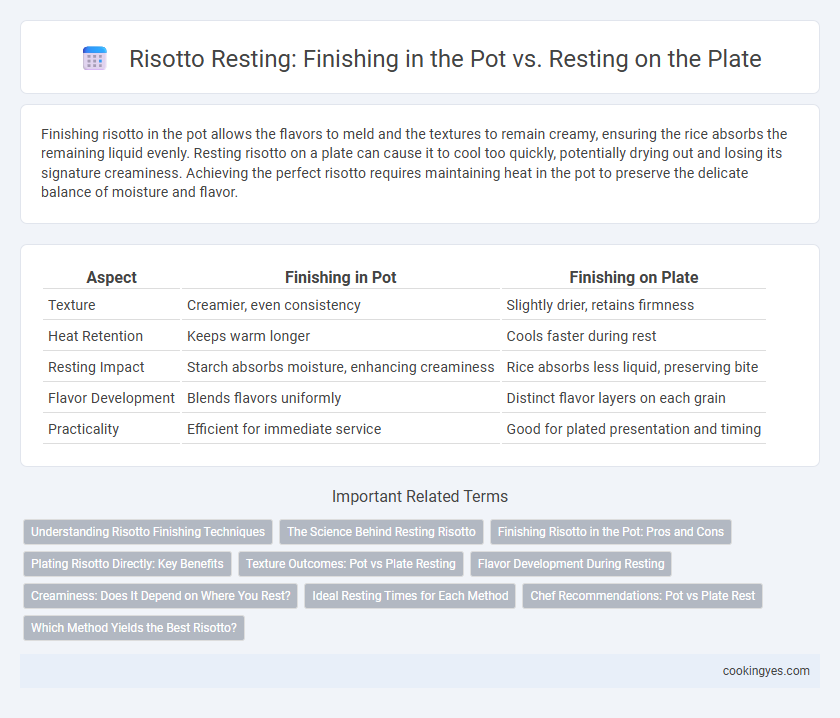 Risotto Resting: Finishing in the Pot vs. Resting on the Plate

Finishing risotto in the pot allows the flavors to meld and the textures to remain creamy, ensuring the rice absorbs the remaining liquid evenly. Resting risotto on a plate can cause it to cool too quickly, potentially drying out and losing its signature creaminess. Achieving the perfect risotto requires maintaining heat in the pot to preserve the delicate balance of moisture and flavor.

| Aspect | Finishing in Pot | Finishing on Plate |
|---|---|---|
| Texture | Creamier, even consistency | Slightly drier, retains firmness |
| Heat Retention | Keeps warm longer | Cools faster during rest |
| Resting Impact | Starch absorbs moisture, enhancing creaminess | Rice absorbs less liquid, preserving bite |
| Flavor Development | Blends flavors uniformly | Distinct flavor layers on each grain |
| Practicality | Efficient for immediate service | Good for plated presentation and timing |

Important Related Terms

Understanding Risotto Finishing Techniques
The Science Behind Resting Risotto
Finishing Risotto in the Pot: Pros and Cons
Plating Risotto Directly: Key Benefits
Texture Outcomes: Pot vs Plate Resting
Flavor Development During Resting
Creaminess: Does It Depend on Where You Rest?
Ideal Resting Times for Each Method
Chef Recommendations: Pot vs Plate Rest
Which Method Yields the Best Risotto?

cookingyes.com