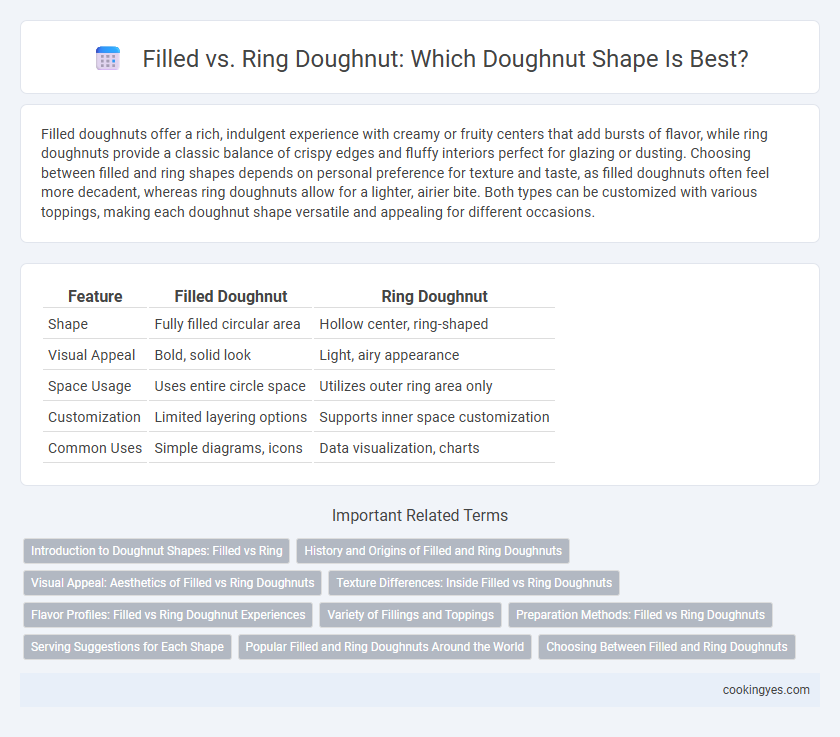 Filled vs. Ring Doughnut: Which Doughnut Shape Is Best?

Filled doughnuts offer a rich, indulgent experience with creamy or fruity centers that add bursts of flavor, while ring doughnuts provide a classic balance of crispy edges and fluffy interiors perfect for glazing or dusting. Choosing between filled and ring shapes depends on personal preference for texture and taste, as filled doughnuts often feel more decadent, whereas ring doughnuts allow for a lighter, airier bite. Both types can be customized with various toppings, making each doughnut shape versatile and appealing for different occasions.

| Feature | Filled Doughnut | Ring Doughnut |
|---|---|---|
| Shape | Fully filled circular area | Hollow center, ring-shaped |
| Visual Appeal | Bold, solid look | Light, airy appearance |
| Space Usage | Uses entire circle space | Utilizes outer ring area only |
| Customization | Limited layering options | Supports inner space customization |
| Common Uses | Simple diagrams, icons | Data visualization, charts |

Important Related Terms

Introduction to Doughnut Shapes: Filled vs Ring
History and Origins of Filled and Ring Doughnuts
Visual Appeal: Aesthetics of Filled vs Ring Doughnuts
Texture Differences: Inside Filled vs Ring Doughnuts
Flavor Profiles: Filled vs Ring Doughnut Experiences
Variety of Fillings and Toppings
Preparation Methods: Filled vs Ring Doughnuts
Serving Suggestions for Each Shape
Popular Filled and Ring Doughnuts Around the World
Choosing Between Filled and Ring Doughnuts

cookingyes.com