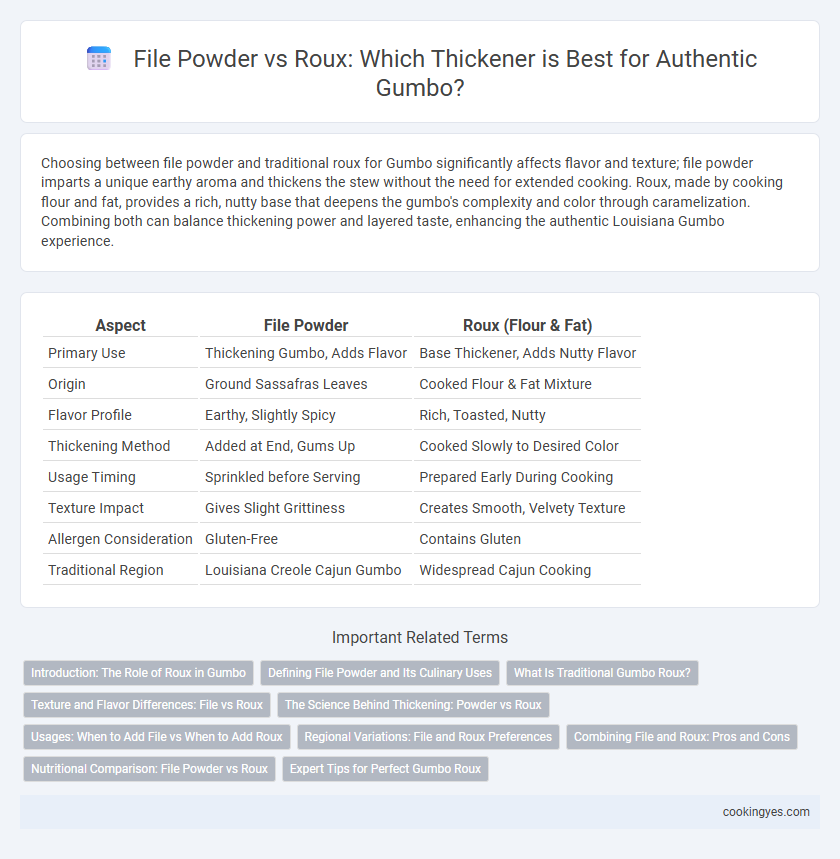 File Powder vs Roux: Which Thickener is Best for Authentic Gumbo?

Choosing between file powder and traditional roux for Gumbo significantly affects flavor and texture; file powder imparts a unique earthy aroma and thickens the stew without the need for extended cooking. Roux, made by cooking flour and fat, provides a rich, nutty base that deepens the gumbo's complexity and color through caramelization. Combining both can balance thickening power and layered taste, enhancing the authentic Louisiana Gumbo experience.

| Aspect | File Powder | Roux (Flour & Fat) |
|---|---|---|
| Primary Use | Thickening Gumbo, Adds Flavor | Base Thickener, Adds Nutty Flavor |
| Origin | Ground Sassafras Leaves | Cooked Flour & Fat Mixture |
| Flavor Profile | Earthy, Slightly Spicy | Rich, Toasted, Nutty |
| Thickening Method | Added at End, Gums Up | Cooked Slowly to Desired Color |
| Usage Timing | Sprinkled before Serving | Prepared Early During Cooking |
| Texture Impact | Gives Slight Grittiness | Creates Smooth, Velvety Texture |
| Allergen Consideration | Gluten-Free | Contains Gluten |
| Traditional Region | Louisiana Creole Cajun Gumbo | Widespread Cajun Cooking |

Important Related Terms

Introduction: The Role of Roux in Gumbo
Defining File Powder and Its Culinary Uses
What Is Traditional Gumbo Roux?
Texture and Flavor Differences: File vs Roux
The Science Behind Thickening: Powder vs Roux
Usages: When to Add File vs When to Add Roux
Regional Variations: File and Roux Preferences
Combining File and Roux: Pros and Cons
Nutritional Comparison: File Powder vs Roux
Expert Tips for Perfect Gumbo Roux

cookingyes.com