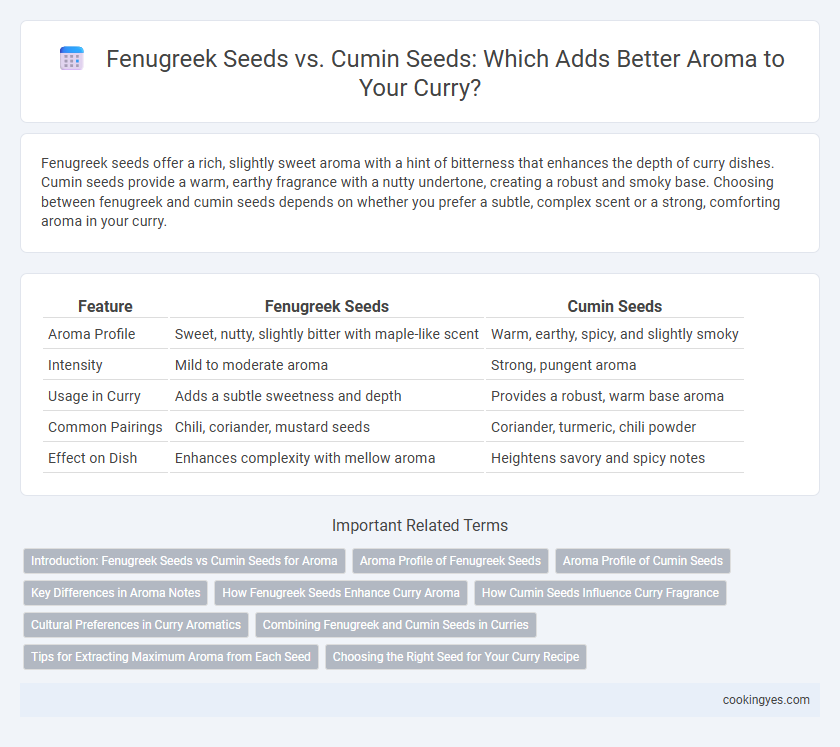 Fenugreek Seeds vs. Cumin Seeds: Which Adds Better Aroma to Your Curry?

Fenugreek seeds offer a rich, slightly sweet aroma with a hint of bitterness that enhances the depth of curry dishes. Cumin seeds provide a warm, earthy fragrance with a nutty undertone, creating a robust and smoky base. Choosing between fenugreek and cumin seeds depends on whether you prefer a subtle, complex scent or a strong, comforting aroma in your curry.

| Feature | Fenugreek Seeds | Cumin Seeds |
|---|---|---|
| Aroma Profile | Sweet, nutty, slightly bitter with maple-like scent | Warm, earthy, spicy, and slightly smoky |
| Intensity | Mild to moderate aroma | Strong, pungent aroma |
| Usage in Curry | Adds a subtle sweetness and depth | Provides a robust, warm base aroma |
| Common Pairings | Chili, coriander, mustard seeds | Coriander, turmeric, chili powder |
| Effect on Dish | Enhances complexity with mellow aroma | Heightens savory and spicy notes |

Important Related Terms

Introduction: Fenugreek Seeds vs Cumin Seeds for Aroma
Aroma Profile of Fenugreek Seeds
Aroma Profile of Cumin Seeds
Key Differences in Aroma Notes
How Fenugreek Seeds Enhance Curry Aroma
How Cumin Seeds Influence Curry Fragrance
Cultural Preferences in Curry Aromatics
Combining Fenugreek and Cumin Seeds in Curries
Tips for Extracting Maximum Aroma from Each Seed
Choosing the Right Seed for Your Curry Recipe

cookingyes.com