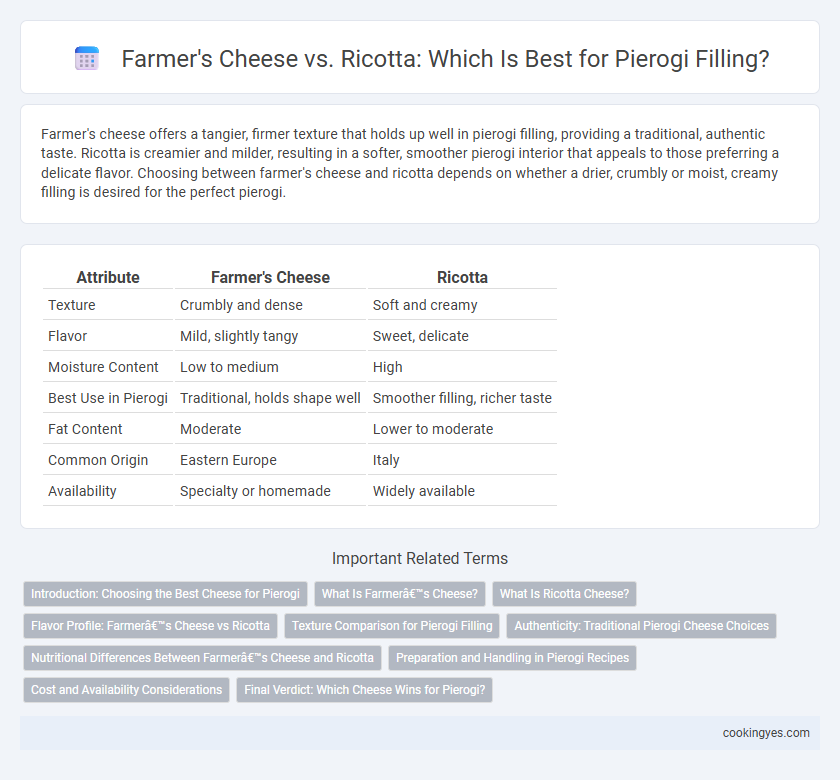 Farmer's Cheese vs. Ricotta: Which Is Best for Pierogi Filling?

Farmer's cheese offers a tangier, firmer texture that holds up well in pierogi filling, providing a traditional, authentic taste. Ricotta is creamier and milder, resulting in a softer, smoother pierogi interior that appeals to those preferring a delicate flavor. Choosing between farmer's cheese and ricotta depends on whether a drier, crumbly or moist, creamy filling is desired for the perfect pierogi.

| Attribute | Farmer's Cheese | Ricotta |
|---|---|---|
| Texture | Crumbly and dense | Soft and creamy |
| Flavor | Mild, slightly tangy | Sweet, delicate |
| Moisture Content | Low to medium | High |
| Best Use in Pierogi | Traditional, holds shape well | Smoother filling, richer taste |
| Fat Content | Moderate | Lower to moderate |
| Common Origin | Eastern Europe | Italy |
| Availability | Specialty or homemade | Widely available |

Important Related Terms

Introduction: Choosing the Best Cheese for Pierogi

What Is Farmerâ€™s Cheese?

What Is Ricotta Cheese?

Flavor Profile: Farmerâ€™s Cheese vs Ricotta

Texture Comparison for Pierogi Filling

Authenticity: Traditional Pierogi Cheese Choices

Nutritional Differences Between Farmerâ€™s Cheese and Ricotta

Preparation and Handling in Pierogi Recipes

Cost and Availability Considerations

Final Verdict: Which Cheese Wins for Pierogi?

cookingyes.com