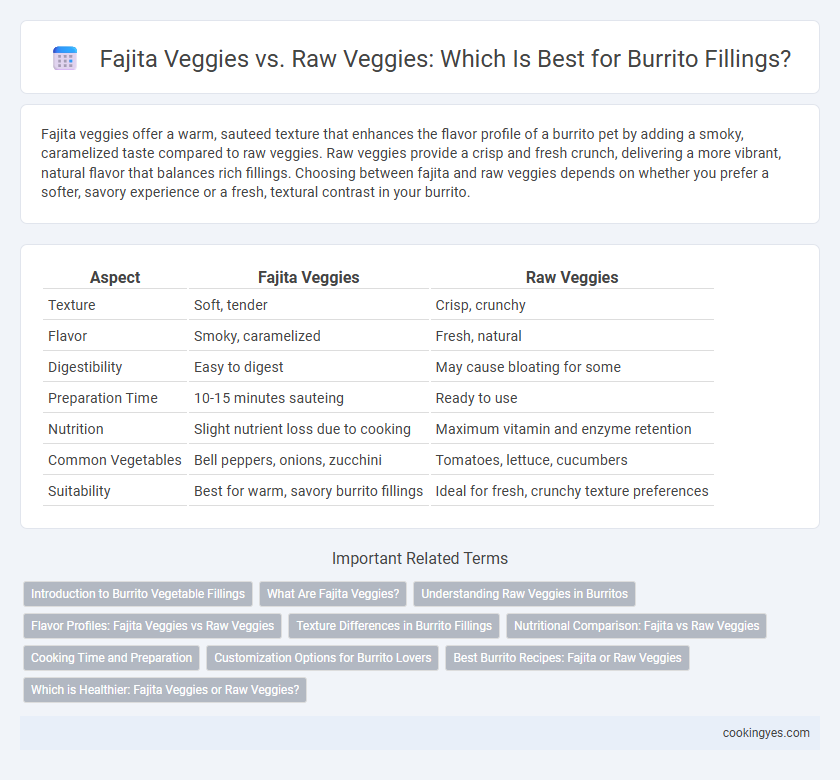 Fajita Veggies vs. Raw Veggies: Which Is Best for Burrito Fillings?

Fajita veggies offer a warm, sauteed texture that enhances the flavor profile of a burrito pet by adding a smoky, caramelized taste compared to raw veggies. Raw veggies provide a crisp and fresh crunch, delivering a more vibrant, natural flavor that balances rich fillings. Choosing between fajita and raw veggies depends on whether you prefer a softer, savory experience or a fresh, textural contrast in your burrito.

| Aspect | Fajita Veggies | Raw Veggies |
|---|---|---|
| Texture | Soft, tender | Crisp, crunchy |
| Flavor | Smoky, caramelized | Fresh, natural |
| Digestibility | Easy to digest | May cause bloating for some |
| Preparation Time | 10-15 minutes sauteing | Ready to use |
| Nutrition | Slight nutrient loss due to cooking | Maximum vitamin and enzyme retention |
| Common Vegetables | Bell peppers, onions, zucchini | Tomatoes, lettuce, cucumbers |
| Suitability | Best for warm, savory burrito fillings | Ideal for fresh, crunchy texture preferences |

Important Related Terms

Introduction to Burrito Vegetable Fillings
What Are Fajita Veggies?
Understanding Raw Veggies in Burritos
Flavor Profiles: Fajita Veggies vs Raw Veggies
Texture Differences in Burrito Fillings
Nutritional Comparison: Fajita vs Raw Veggies
Cooking Time and Preparation
Customization Options for Burrito Lovers
Best Burrito Recipes: Fajita or Raw Veggies
Which is Healthier: Fajita Veggies or Raw Veggies?

cookingyes.com