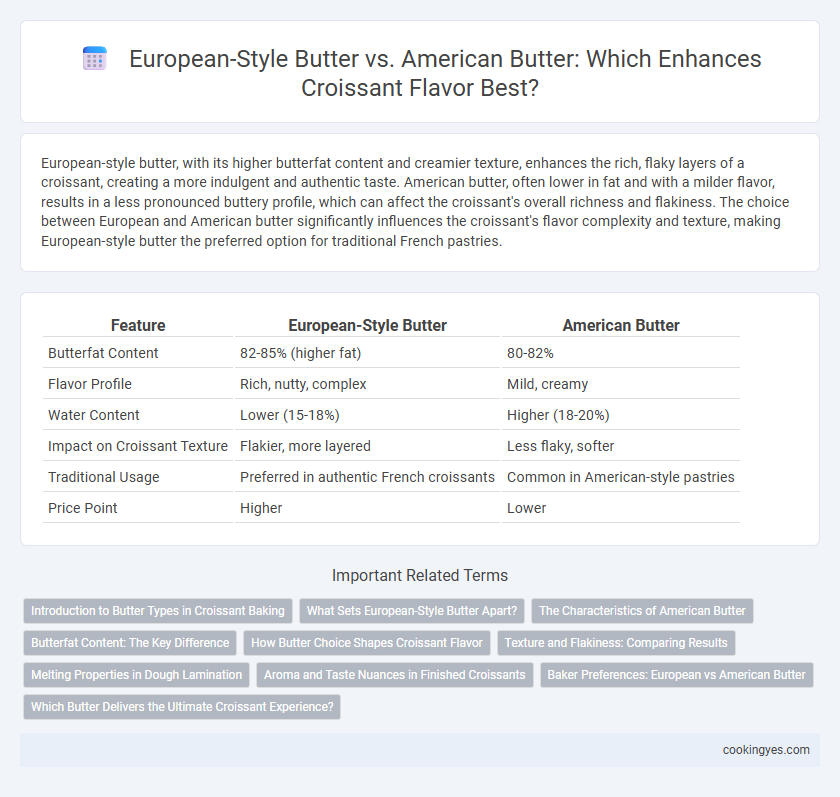 European-Style Butter vs. American Butter: Which Enhances Croissant Flavor Best?

European-style butter, with its higher butterfat content and creamier texture, enhances the rich, flaky layers of a croissant, creating a more indulgent and authentic taste. American butter, often lower in fat and with a milder flavor, results in a less pronounced buttery profile, which can affect the croissant's overall richness and flakiness. The choice between European and American butter significantly influences the croissant's flavor complexity and texture, making European-style butter the preferred option for traditional French pastries.

| Feature | European-Style Butter | American Butter |
|---|---|---|
| Butterfat Content | 82-85% (higher fat) | 80-82% |
| Flavor Profile | Rich, nutty, complex | Mild, creamy |
| Water Content | Lower (15-18%) | Higher (18-20%) |
| Impact on Croissant Texture | Flakier, more layered | Less flaky, softer |
| Traditional Usage | Preferred in authentic French croissants | Common in American-style pastries |
| Price Point | Higher | Lower |

Important Related Terms

Introduction to Butter Types in Croissant Baking
What Sets European-Style Butter Apart?
The Characteristics of American Butter
Butterfat Content: The Key Difference
How Butter Choice Shapes Croissant Flavor
Texture and Flakiness: Comparing Results
Melting Properties in Dough Lamination
Aroma and Taste Nuances in Finished Croissants
Baker Preferences: European vs American Butter
Which Butter Delivers the Ultimate Croissant Experience?

cookingyes.com