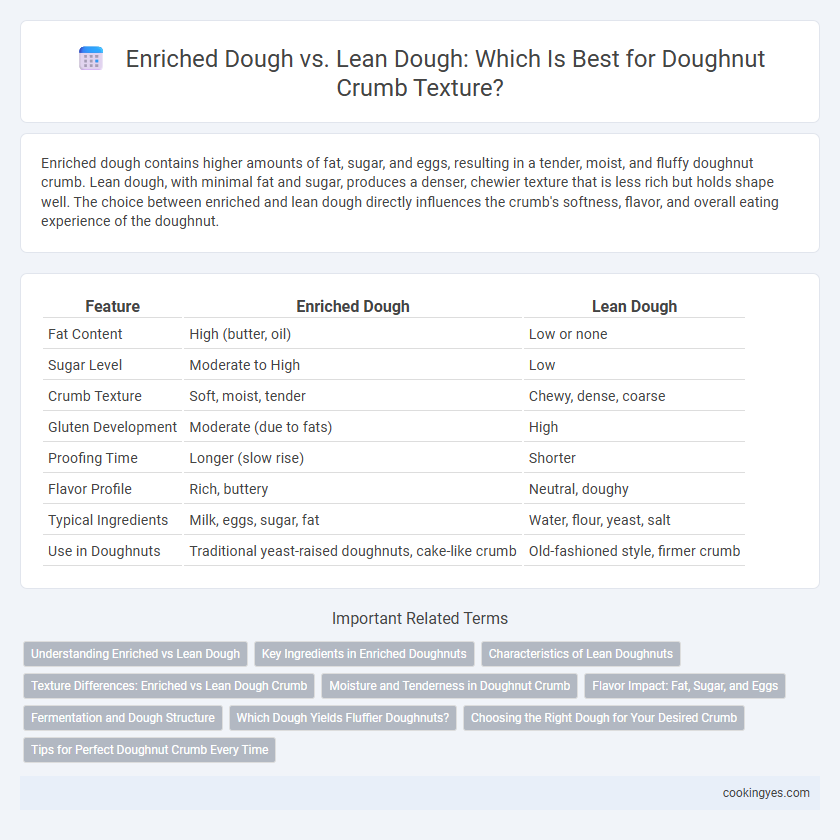 Enriched Dough vs. Lean Dough: Which Is Best for Doughnut Crumb Texture?

Enriched dough contains higher amounts of fat, sugar, and eggs, resulting in a tender, moist, and fluffy doughnut crumb. Lean dough, with minimal fat and sugar, produces a denser, chewier texture that is less rich but holds shape well. The choice between enriched and lean dough directly influences the crumb's softness, flavor, and overall eating experience of the doughnut.

| Feature | Enriched Dough | Lean Dough |
|---|---|---|
| Fat Content | High (butter, oil) | Low or none |
| Sugar Level | Moderate to High | Low |
| Crumb Texture | Soft, moist, tender | Chewy, dense, coarse |
| Gluten Development | Moderate (due to fats) | High |
| Proofing Time | Longer (slow rise) | Shorter |
| Flavor Profile | Rich, buttery | Neutral, doughy |
| Typical Ingredients | Milk, eggs, sugar, fat | Water, flour, yeast, salt |
| Use in Doughnuts | Traditional yeast-raised doughnuts, cake-like crumb | Old-fashioned style, firmer crumb |

Important Related Terms

Understanding Enriched vs Lean Dough
Key Ingredients in Enriched Doughnuts
Characteristics of Lean Doughnuts
Texture Differences: Enriched vs Lean Dough Crumb
Moisture and Tenderness in Doughnut Crumb
Flavor Impact: Fat, Sugar, and Eggs
Fermentation and Dough Structure
Which Dough Yields Fluffier Doughnuts?
Choosing the Right Dough for Your Desired Crumb
Tips for Perfect Doughnut Crumb Every Time

cookingyes.com