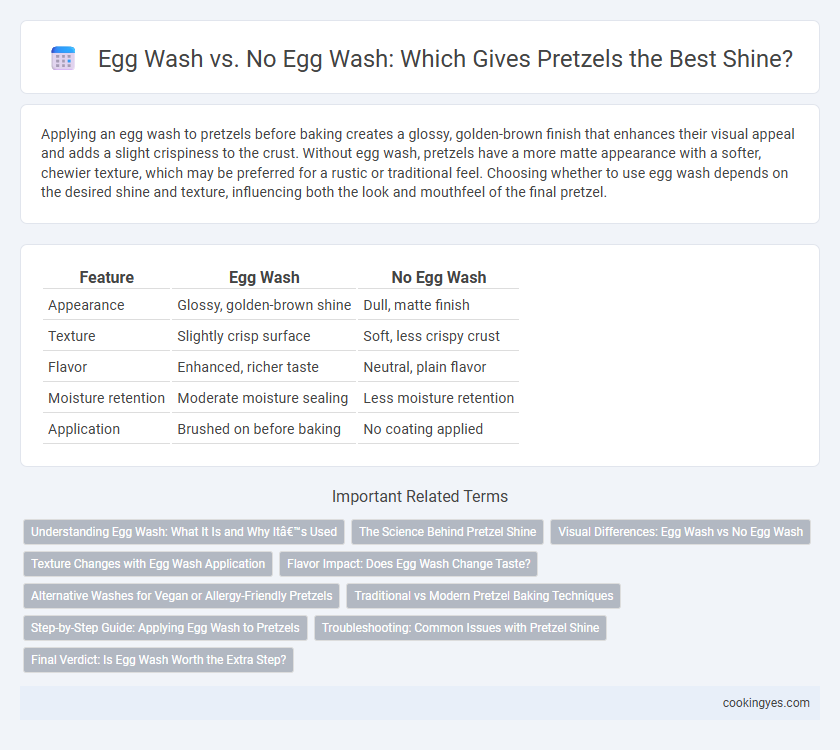 Egg Wash vs. No Egg Wash: Which Gives Pretzels the Best Shine?

Applying an egg wash to pretzels before baking creates a glossy, golden-brown finish that enhances their visual appeal and adds a slight crispiness to the crust. Without egg wash, pretzels have a more matte appearance with a softer, chewier texture, which may be preferred for a rustic or traditional feel. Choosing whether to use egg wash depends on the desired shine and texture, influencing both the look and mouthfeel of the final pretzel.

| Feature | Egg Wash | No Egg Wash |
|---|---|---|
| Appearance | Glossy, golden-brown shine | Dull, matte finish |
| Texture | Slightly crisp surface | Soft, less crispy crust |
| Flavor | Enhanced, richer taste | Neutral, plain flavor |
| Moisture retention | Moderate moisture sealing | Less moisture retention |
| Application | Brushed on before baking | No coating applied |

Important Related Terms

Understanding Egg Wash: What It Is and Why Itâ€™s Used
The Science Behind Pretzel Shine
Visual Differences: Egg Wash vs No Egg Wash
Texture Changes with Egg Wash Application
Flavor Impact: Does Egg Wash Change Taste?
Alternative Washes for Vegan or Allergy-Friendly Pretzels
Traditional vs Modern Pretzel Baking Techniques
Step-by-Step Guide: Applying Egg Wash to Pretzels
Troubleshooting: Common Issues with Pretzel Shine
Final Verdict: Is Egg Wash Worth the Extra Step?

cookingyes.com