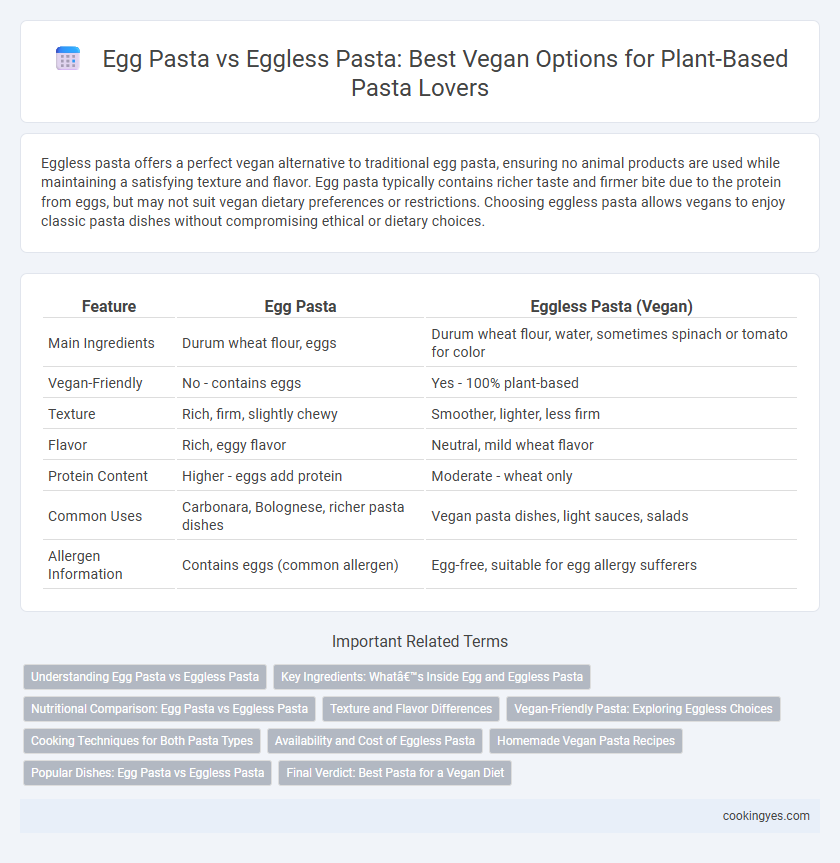 Egg Pasta vs Eggless Pasta: Best Vegan Options for Plant-Based Pasta Lovers

Eggless pasta offers a perfect vegan alternative to traditional egg pasta, ensuring no animal products are used while maintaining a satisfying texture and flavor. Egg pasta typically contains richer taste and firmer bite due to the protein from eggs, but may not suit vegan dietary preferences or restrictions. Choosing eggless pasta allows vegans to enjoy classic pasta dishes without compromising ethical or dietary choices.

| Feature | Egg Pasta | Eggless Pasta (Vegan) |
|---|---|---|
| Main Ingredients | Durum wheat flour, eggs | Durum wheat flour, water, sometimes spinach or tomato for color |
| Vegan-Friendly | No - contains eggs | Yes - 100% plant-based |
| Texture | Rich, firm, slightly chewy | Smoother, lighter, less firm |
| Flavor | Rich, eggy flavor | Neutral, mild wheat flavor |
| Protein Content | Higher - eggs add protein | Moderate - wheat only |
| Common Uses | Carbonara, Bolognese, richer pasta dishes | Vegan pasta dishes, light sauces, salads |
| Allergen Information | Contains eggs (common allergen) | Egg-free, suitable for egg allergy sufferers |

Important Related Terms

Understanding Egg Pasta vs Eggless Pasta
Key Ingredients: Whatâ€™s Inside Egg and Eggless Pasta
Nutritional Comparison: Egg Pasta vs Eggless Pasta
Texture and Flavor Differences
Vegan-Friendly Pasta: Exploring Eggless Choices
Cooking Techniques for Both Pasta Types
Availability and Cost of Eggless Pasta
Homemade Vegan Pasta Recipes
Popular Dishes: Egg Pasta vs Eggless Pasta
Final Verdict: Best Pasta for a Vegan Diet

cookingyes.com