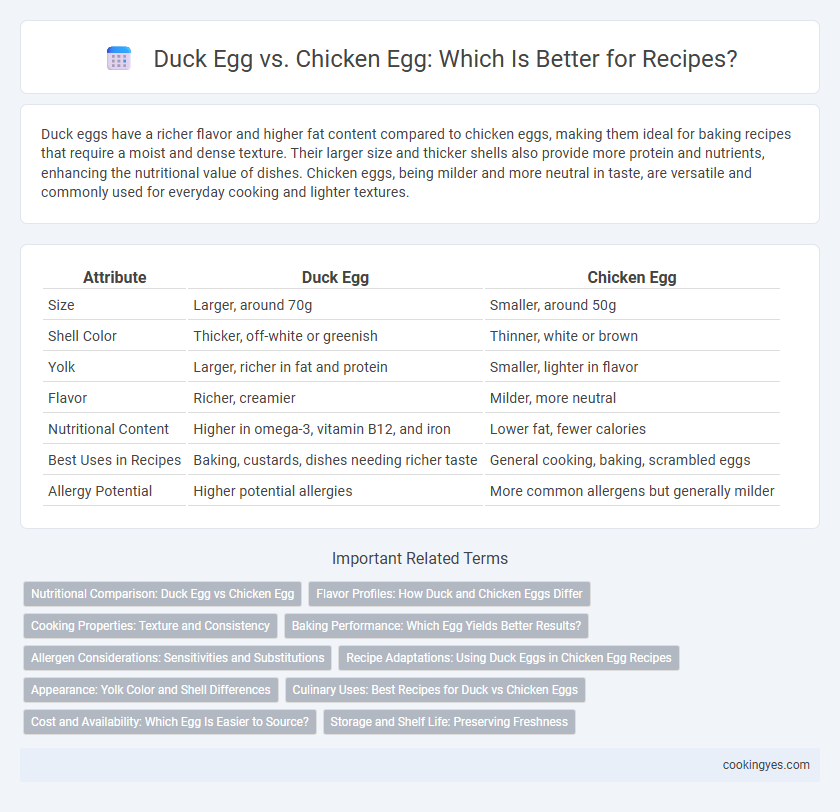 Duck Egg vs. Chicken Egg: Which Is Better for Recipes?

Duck eggs have a richer flavor and higher fat content compared to chicken eggs, making them ideal for baking recipes that require a moist and dense texture. Their larger size and thicker shells also provide more protein and nutrients, enhancing the nutritional value of dishes. Chicken eggs, being milder and more neutral in taste, are versatile and commonly used for everyday cooking and lighter textures.

| Attribute | Duck Egg | Chicken Egg |
|---|---|---|
| Size | Larger, around 70g | Smaller, around 50g |
| Shell Color | Thicker, off-white or greenish | Thinner, white or brown |
| Yolk | Larger, richer in fat and protein | Smaller, lighter in flavor |
| Flavor | Richer, creamier | Milder, more neutral |
| Nutritional Content | Higher in omega-3, vitamin B12, and iron | Lower fat, fewer calories |
| Best Uses in Recipes | Baking, custards, dishes needing richer taste | General cooking, baking, scrambled eggs |
| Allergy Potential | Higher potential allergies | More common allergens but generally milder |

Important Related Terms

Nutritional Comparison: Duck Egg vs Chicken Egg
Flavor Profiles: How Duck and Chicken Eggs Differ
Cooking Properties: Texture and Consistency
Baking Performance: Which Egg Yields Better Results?
Allergen Considerations: Sensitivities and Substitutions
Recipe Adaptations: Using Duck Eggs in Chicken Egg Recipes
Appearance: Yolk Color and Shell Differences
Culinary Uses: Best Recipes for Duck vs Chicken Eggs
Cost and Availability: Which Egg Is Easier to Source?
Storage and Shelf Life: Preserving Freshness

cookingyes.com