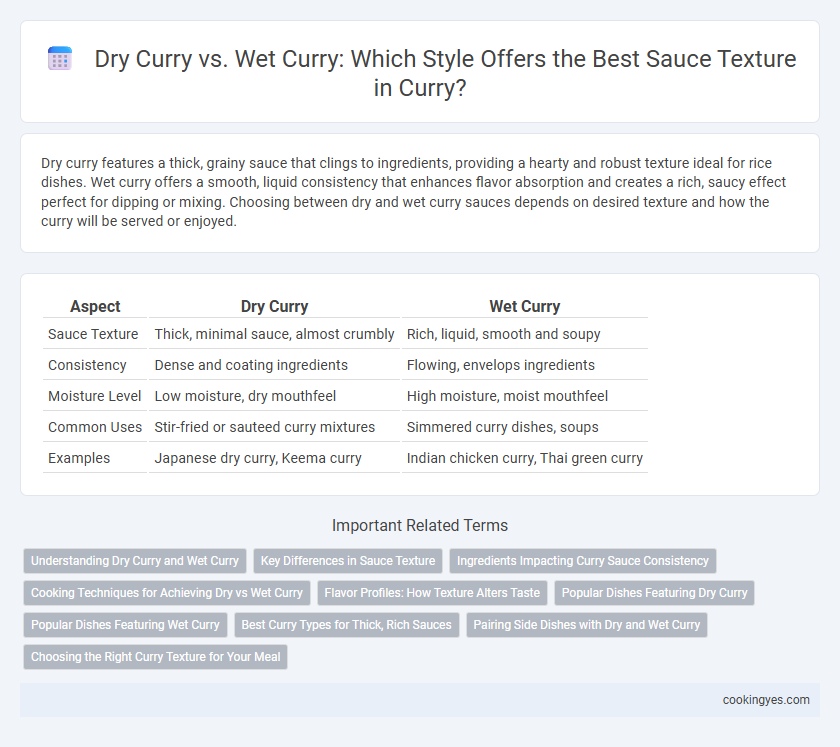 Dry Curry vs. Wet Curry: Which Style Offers the Best Sauce Texture in Curry?

Dry curry features a thick, grainy sauce that clings to ingredients, providing a hearty and robust texture ideal for rice dishes. Wet curry offers a smooth, liquid consistency that enhances flavor absorption and creates a rich, saucy effect perfect for dipping or mixing. Choosing between dry and wet curry sauces depends on desired texture and how the curry will be served or enjoyed.

| Aspect | Dry Curry | Wet Curry |
|---|---|---|
| Sauce Texture | Thick, minimal sauce, almost crumbly | Rich, liquid, smooth and soupy |
| Consistency | Dense and coating ingredients | Flowing, envelops ingredients |
| Moisture Level | Low moisture, dry mouthfeel | High moisture, moist mouthfeel |
| Common Uses | Stir-fried or sauteed curry mixtures | Simmered curry dishes, soups |
| Examples | Japanese dry curry, Keema curry | Indian chicken curry, Thai green curry |

Important Related Terms

Understanding Dry Curry and Wet Curry
Key Differences in Sauce Texture
Ingredients Impacting Curry Sauce Consistency
Cooking Techniques for Achieving Dry vs Wet Curry
Flavor Profiles: How Texture Alters Taste
Popular Dishes Featuring Dry Curry
Popular Dishes Featuring Wet Curry
Best Curry Types for Thick, Rich Sauces
Pairing Side Dishes with Dry and Wet Curry
Choosing the Right Curry Texture for Your Meal

cookingyes.com