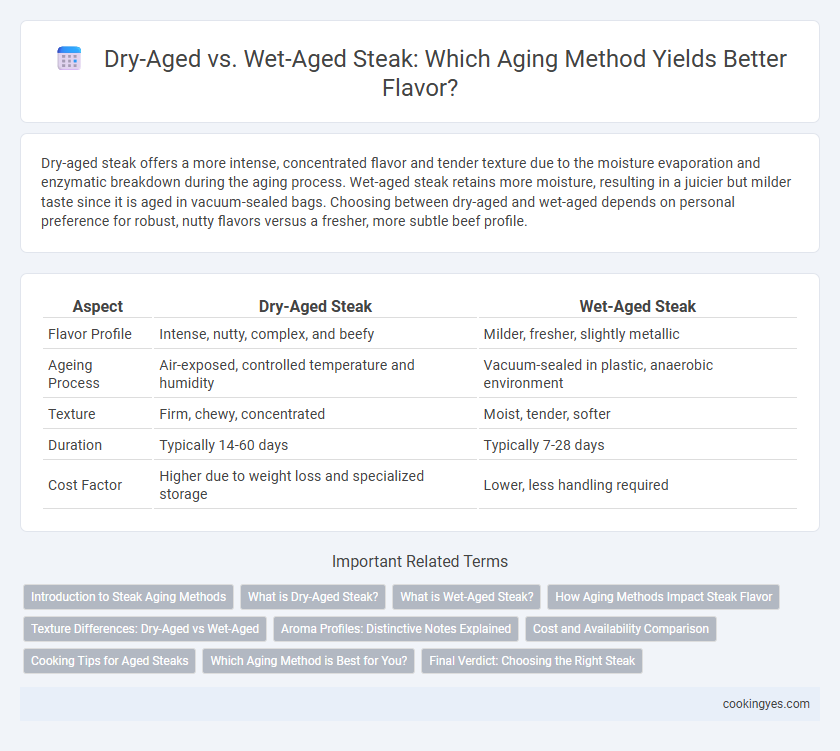 Dry-Aged vs. Wet-Aged Steak: Which Aging Method Yields Better Flavor?

Dry-aged steak offers a more intense, concentrated flavor and tender texture due to the moisture evaporation and enzymatic breakdown during the aging process. Wet-aged steak retains more moisture, resulting in a juicier but milder taste since it is aged in vacuum-sealed bags. Choosing between dry-aged and wet-aged depends on personal preference for robust, nutty flavors versus a fresher, more subtle beef profile.

| Aspect | Dry-Aged Steak | Wet-Aged Steak |
|---|---|---|
| Flavor Profile | Intense, nutty, complex, and beefy | Milder, fresher, slightly metallic |
| Ageing Process | Air-exposed, controlled temperature and humidity | Vacuum-sealed in plastic, anaerobic environment |
| Texture | Firm, chewy, concentrated | Moist, tender, softer |
| Duration | Typically 14-60 days | Typically 7-28 days |
| Cost Factor | Higher due to weight loss and specialized storage | Lower, less handling required |

Important Related Terms

Introduction to Steak Aging Methods
What is Dry-Aged Steak?
What is Wet-Aged Steak?
How Aging Methods Impact Steak Flavor
Texture Differences: Dry-Aged vs Wet-Aged
Aroma Profiles: Distinctive Notes Explained
Cost and Availability Comparison
Cooking Tips for Aged Steaks
Which Aging Method is Best for You?
Final Verdict: Choosing the Right Steak

cookingyes.com