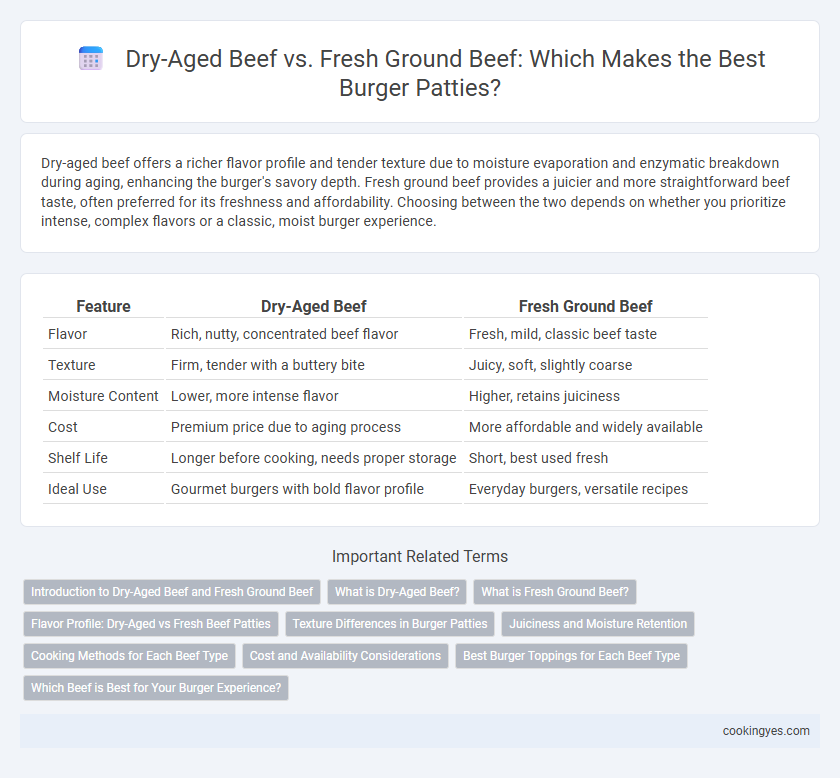 Dry-Aged Beef vs. Fresh Ground Beef: Which Makes the Best Burger Patties?

Dry-aged beef offers a richer flavor profile and tender texture due to moisture evaporation and enzymatic breakdown during aging, enhancing the burger's savory depth. Fresh ground beef provides a juicier and more straightforward beef taste, often preferred for its freshness and affordability. Choosing between the two depends on whether you prioritize intense, complex flavors or a classic, moist burger experience.

| Feature | Dry-Aged Beef | Fresh Ground Beef |
|---|---|---|
| Flavor | Rich, nutty, concentrated beef flavor | Fresh, mild, classic beef taste |
| Texture | Firm, tender with a buttery bite | Juicy, soft, slightly coarse |
| Moisture Content | Lower, more intense flavor | Higher, retains juiciness |
| Cost | Premium price due to aging process | More affordable and widely available |
| Shelf Life | Longer before cooking, needs proper storage | Short, best used fresh |
| Ideal Use | Gourmet burgers with bold flavor profile | Everyday burgers, versatile recipes |

Important Related Terms

Introduction to Dry-Aged Beef and Fresh Ground Beef
What is Dry-Aged Beef?
What is Fresh Ground Beef?
Flavor Profile: Dry-Aged vs Fresh Beef Patties
Texture Differences in Burger Patties
Juiciness and Moisture Retention
Cooking Methods for Each Beef Type
Cost and Availability Considerations
Best Burger Toppings for Each Beef Type
Which Beef is Best for Your Burger Experience?

cookingyes.com