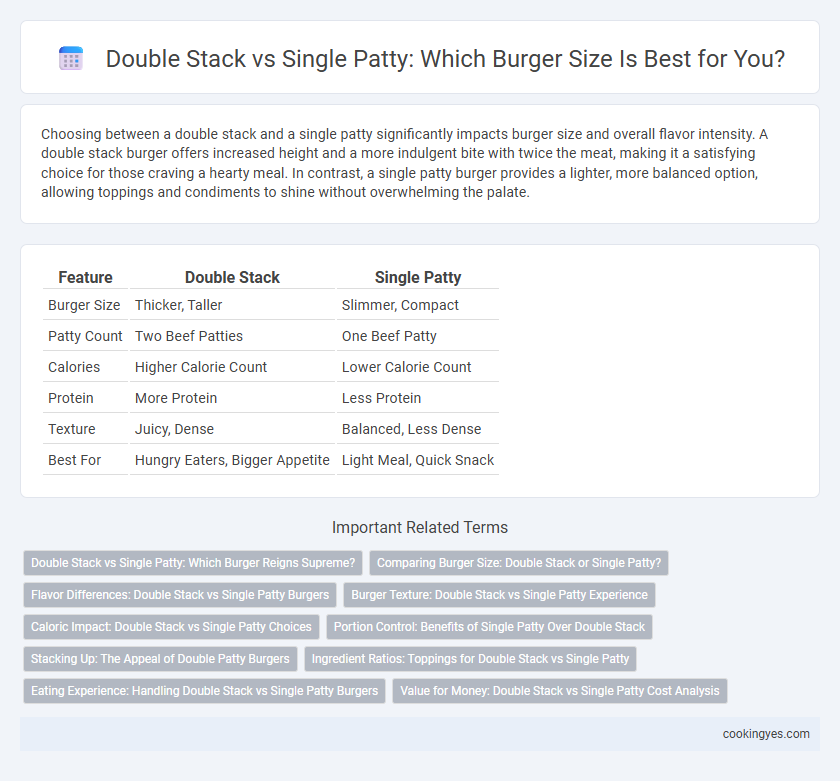 Double Stack vs Single Patty: Which Burger Size Is Best for You?

Choosing between a double stack and a single patty significantly impacts burger size and overall flavor intensity. A double stack burger offers increased height and a more indulgent bite with twice the meat, making it a satisfying choice for those craving a hearty meal. In contrast, a single patty burger provides a lighter, more balanced option, allowing toppings and condiments to shine without overwhelming the palate.

| Feature | Double Stack | Single Patty |
|---|---|---|
| Burger Size | Thicker, Taller | Slimmer, Compact |
| Patty Count | Two Beef Patties | One Beef Patty |
| Calories | Higher Calorie Count | Lower Calorie Count |
| Protein | More Protein | Less Protein |
| Texture | Juicy, Dense | Balanced, Less Dense |
| Best For | Hungry Eaters, Bigger Appetite | Light Meal, Quick Snack |

Important Related Terms

Double Stack vs Single Patty: Which Burger Reigns Supreme?

Comparing Burger Size: Double Stack or Single Patty?

Flavor Differences: Double Stack vs Single Patty Burgers

Burger Texture: Double Stack vs Single Patty Experience

Caloric Impact: Double Stack vs Single Patty Choices

Portion Control: Benefits of Single Patty Over Double Stack

Stacking Up: The Appeal of Double Patty Burgers

Ingredient Ratios: Toppings for Double Stack vs Single Patty

Eating Experience: Handling Double Stack vs Single Patty Burgers

Value for Money: Double Stack vs Single Patty Cost Analysis

cookingyes.com