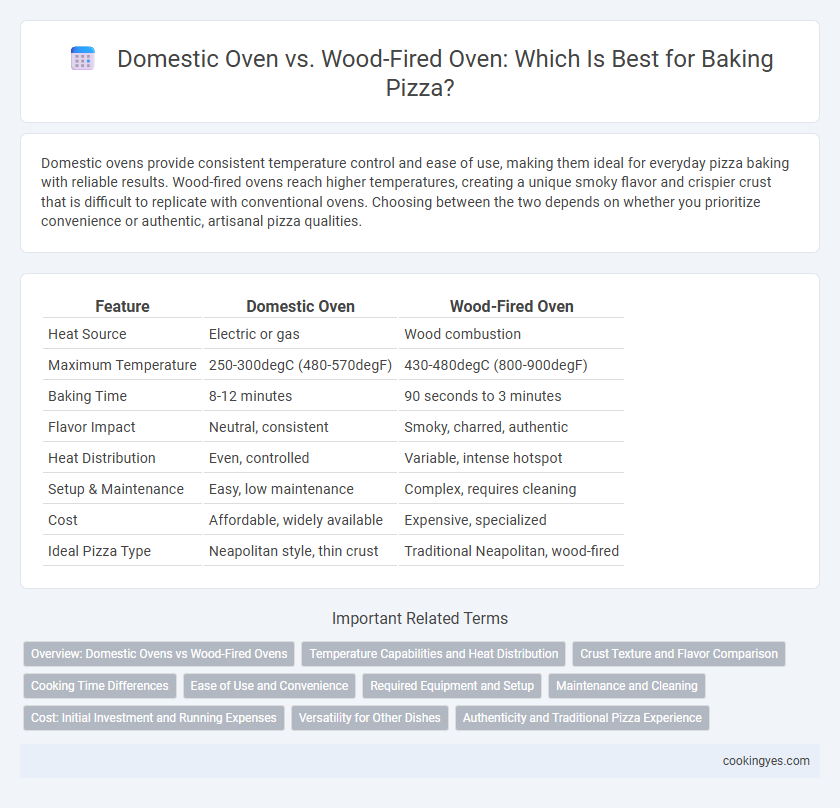 Domestic Oven vs. Wood-Fired Oven: Which Is Best for Baking Pizza?

Domestic ovens provide consistent temperature control and ease of use, making them ideal for everyday pizza baking with reliable results. Wood-fired ovens reach higher temperatures, creating a unique smoky flavor and crispier crust that is difficult to replicate with conventional ovens. Choosing between the two depends on whether you prioritize convenience or authentic, artisanal pizza qualities.

| Feature | Domestic Oven | Wood-Fired Oven |
|---|---|---|
| Heat Source | Electric or gas | Wood combustion |
| Maximum Temperature | 250-300degC (480-570degF) | 430-480degC (800-900degF) |
| Baking Time | 8-12 minutes | 90 seconds to 3 minutes |
| Flavor Impact | Neutral, consistent | Smoky, charred, authentic |
| Heat Distribution | Even, controlled | Variable, intense hotspot |
| Setup & Maintenance | Easy, low maintenance | Complex, requires cleaning |
| Cost | Affordable, widely available | Expensive, specialized |
| Ideal Pizza Type | Neapolitan style, thin crust | Traditional Neapolitan, wood-fired |

Important Related Terms

Overview: Domestic Ovens vs Wood-Fired Ovens
Temperature Capabilities and Heat Distribution
Crust Texture and Flavor Comparison
Cooking Time Differences
Ease of Use and Convenience
Required Equipment and Setup
Maintenance and Cleaning
Cost: Initial Investment and Running Expenses
Versatility for Other Dishes
Authenticity and Traditional Pizza Experience

cookingyes.com