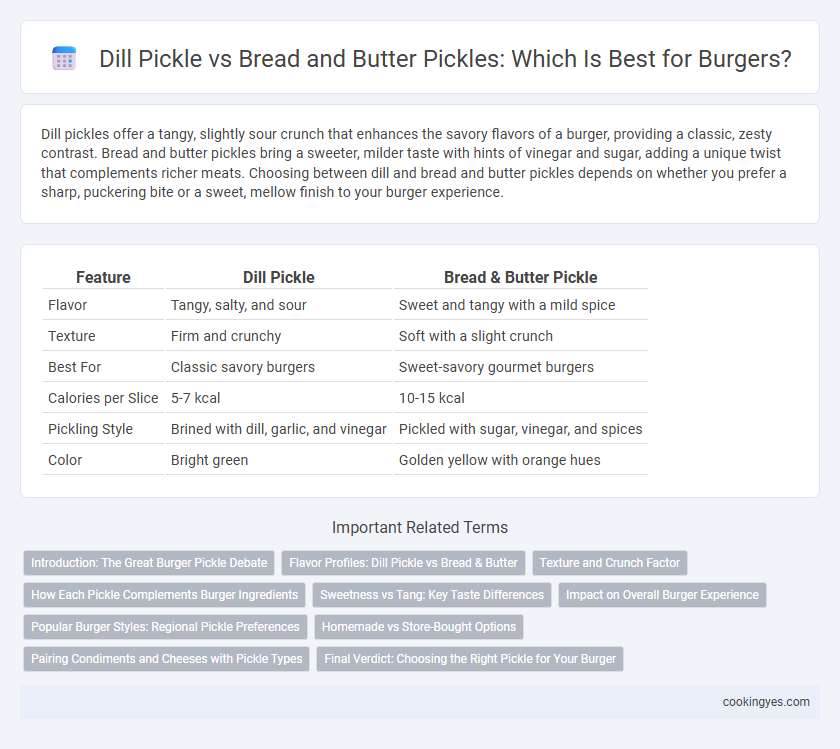 Dill Pickle vs Bread and Butter Pickles: Which Is Best for Burgers?

Dill pickles offer a tangy, slightly sour crunch that enhances the savory flavors of a burger, providing a classic, zesty contrast. Bread and butter pickles bring a sweeter, milder taste with hints of vinegar and sugar, adding a unique twist that complements richer meats. Choosing between dill and bread and butter pickles depends on whether you prefer a sharp, puckering bite or a sweet, mellow finish to your burger experience.

| Feature | Dill Pickle | Bread & Butter Pickle |
|---|---|---|
| Flavor | Tangy, salty, and sour | Sweet and tangy with a mild spice |
| Texture | Firm and crunchy | Soft with a slight crunch |
| Best For | Classic savory burgers | Sweet-savory gourmet burgers |
| Calories per Slice | 5-7 kcal | 10-15 kcal |
| Pickling Style | Brined with dill, garlic, and vinegar | Pickled with sugar, vinegar, and spices |
| Color | Bright green | Golden yellow with orange hues |

Important Related Terms

Introduction: The Great Burger Pickle Debate
Flavor Profiles: Dill Pickle vs Bread & Butter
Texture and Crunch Factor
How Each Pickle Complements Burger Ingredients
Sweetness vs Tang: Key Taste Differences
Impact on Overall Burger Experience
Popular Burger Styles: Regional Pickle Preferences
Homemade vs Store-Bought Options
Pairing Condiments and Cheeses with Pickle Types
Final Verdict: Choosing the Right Pickle for Your Burger

cookingyes.com