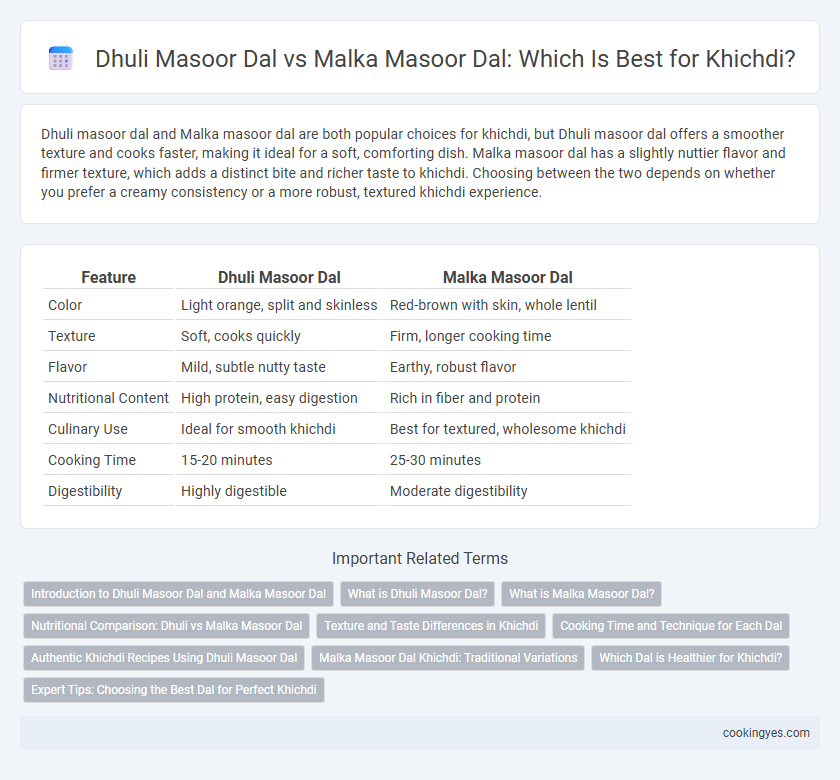 Dhuli Masoor Dal vs Malka Masoor Dal: Which Is Best for Khichdi?

Dhuli masoor dal and Malka masoor dal are both popular choices for khichdi, but Dhuli masoor dal offers a smoother texture and cooks faster, making it ideal for a soft, comforting dish. Malka masoor dal has a slightly nuttier flavor and firmer texture, which adds a distinct bite and richer taste to khichdi. Choosing between the two depends on whether you prefer a creamy consistency or a more robust, textured khichdi experience.

| Feature | Dhuli Masoor Dal | Malka Masoor Dal |
|---|---|---|
| Color | Light orange, split and skinless | Red-brown with skin, whole lentil |
| Texture | Soft, cooks quickly | Firm, longer cooking time |
| Flavor | Mild, subtle nutty taste | Earthy, robust flavor |
| Nutritional Content | High protein, easy digestion | Rich in fiber and protein |
| Culinary Use | Ideal for smooth khichdi | Best for textured, wholesome khichdi |
| Cooking Time | 15-20 minutes | 25-30 minutes |
| Digestibility | Highly digestible | Moderate digestibility |

Important Related Terms

Introduction to Dhuli Masoor Dal and Malka Masoor Dal
What is Dhuli Masoor Dal?
What is Malka Masoor Dal?
Nutritional Comparison: Dhuli vs Malka Masoor Dal
Texture and Taste Differences in Khichdi
Cooking Time and Technique for Each Dal
Authentic Khichdi Recipes Using Dhuli Masoor Dal
Malka Masoor Dal Khichdi: Traditional Variations
Which Dal is Healthier for Khichdi?
Expert Tips: Choosing the Best Dal for Perfect Khichdi

cookingyes.com