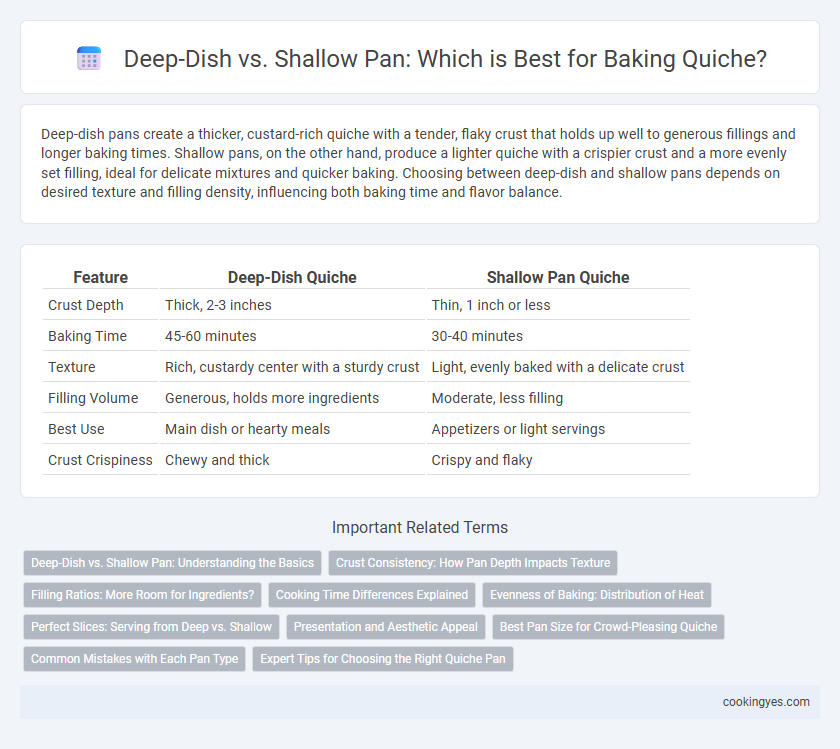 Deep-Dish vs. Shallow Pan: Which is Best for Baking Quiche?

Deep-dish pans create a thicker, custard-rich quiche with a tender, flaky crust that holds up well to generous fillings and longer baking times. Shallow pans, on the other hand, produce a lighter quiche with a crispier crust and a more evenly set filling, ideal for delicate mixtures and quicker baking. Choosing between deep-dish and shallow pans depends on desired texture and filling density, influencing both baking time and flavor balance.

| Feature | Deep-Dish Quiche | Shallow Pan Quiche |
|---|---|---|
| Crust Depth | Thick, 2-3 inches | Thin, 1 inch or less |
| Baking Time | 45-60 minutes | 30-40 minutes |
| Texture | Rich, custardy center with a sturdy crust | Light, evenly baked with a delicate crust |
| Filling Volume | Generous, holds more ingredients | Moderate, less filling |
| Best Use | Main dish or hearty meals | Appetizers or light servings |
| Crust Crispiness | Chewy and thick | Crispy and flaky |

Important Related Terms

Deep-Dish vs. Shallow Pan: Understanding the Basics
Crust Consistency: How Pan Depth Impacts Texture
Filling Ratios: More Room for Ingredients?
Cooking Time Differences Explained
Evenness of Baking: Distribution of Heat
Perfect Slices: Serving from Deep vs. Shallow
Presentation and Aesthetic Appeal
Best Pan Size for Crowd-Pleasing Quiche
Common Mistakes with Each Pan Type
Expert Tips for Choosing the Right Quiche Pan

cookingyes.com