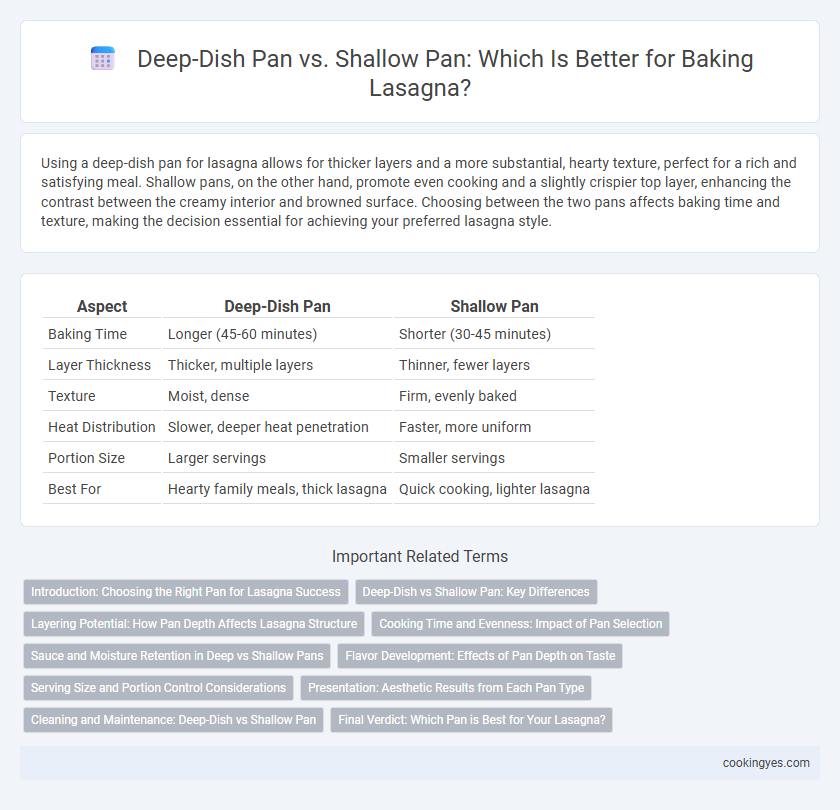 Deep-Dish Pan vs. Shallow Pan: Which Is Better for Baking Lasagna?

Using a deep-dish pan for lasagna allows for thicker layers and a more substantial, hearty texture, perfect for a rich and satisfying meal. Shallow pans, on the other hand, promote even cooking and a slightly crispier top layer, enhancing the contrast between the creamy interior and browned surface. Choosing between the two pans affects baking time and texture, making the decision essential for achieving your preferred lasagna style.

| Aspect | Deep-Dish Pan | Shallow Pan |
|---|---|---|
| Baking Time | Longer (45-60 minutes) | Shorter (30-45 minutes) |
| Layer Thickness | Thicker, multiple layers | Thinner, fewer layers |
| Texture | Moist, dense | Firm, evenly baked |
| Heat Distribution | Slower, deeper heat penetration | Faster, more uniform |
| Portion Size | Larger servings | Smaller servings |
| Best For | Hearty family meals, thick lasagna | Quick cooking, lighter lasagna |

Important Related Terms

Introduction: Choosing the Right Pan for Lasagna Success
Deep-Dish vs Shallow Pan: Key Differences
Layering Potential: How Pan Depth Affects Lasagna Structure
Cooking Time and Evenness: Impact of Pan Selection
Sauce and Moisture Retention in Deep vs Shallow Pans
Flavor Development: Effects of Pan Depth on Taste
Serving Size and Portion Control Considerations
Presentation: Aesthetic Results from Each Pan Type
Cleaning and Maintenance: Deep-Dish vs Shallow Pan
Final Verdict: Which Pan is Best for Your Lasagna?

cookingyes.com