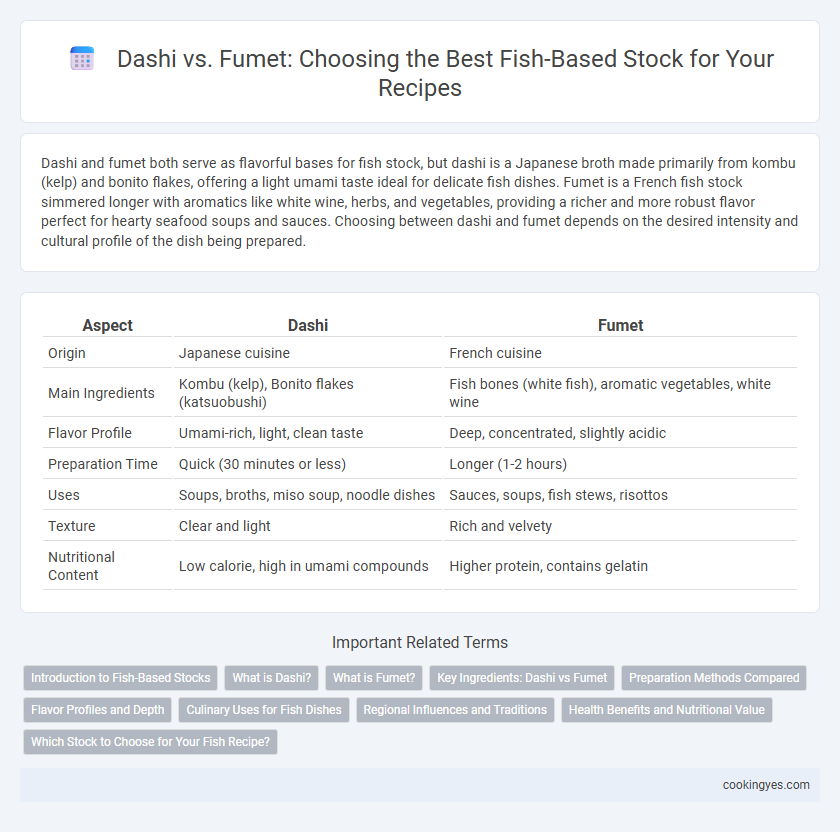 Dashi vs. Fumet: Choosing the Best Fish-Based Stock for Your Recipes

Dashi and fumet both serve as flavorful bases for fish stock, but dashi is a Japanese broth made primarily from kombu (kelp) and bonito flakes, offering a light umami taste ideal for delicate fish dishes. Fumet is a French fish stock simmered longer with aromatics like white wine, herbs, and vegetables, providing a richer and more robust flavor perfect for hearty seafood soups and sauces. Choosing between dashi and fumet depends on the desired intensity and cultural profile of the dish being prepared.

| Aspect | Dashi | Fumet |
|---|---|---|
| Origin | Japanese cuisine | French cuisine |
| Main Ingredients | Kombu (kelp), Bonito flakes (katsuobushi) | Fish bones (white fish), aromatic vegetables, white wine |
| Flavor Profile | Umami-rich, light, clean taste | Deep, concentrated, slightly acidic |
| Preparation Time | Quick (30 minutes or less) | Longer (1-2 hours) |
| Uses | Soups, broths, miso soup, noodle dishes | Sauces, soups, fish stews, risottos |
| Texture | Clear and light | Rich and velvety |
| Nutritional Content | Low calorie, high in umami compounds | Higher protein, contains gelatin |

Important Related Terms

Introduction to Fish-Based Stocks
What is Dashi?
What is Fumet?
Key Ingredients: Dashi vs Fumet
Preparation Methods Compared
Flavor Profiles and Depth
Culinary Uses for Fish Dishes
Regional Influences and Traditions
Health Benefits and Nutritional Value
Which Stock to Choose for Your Fish Recipe?

cookingyes.com