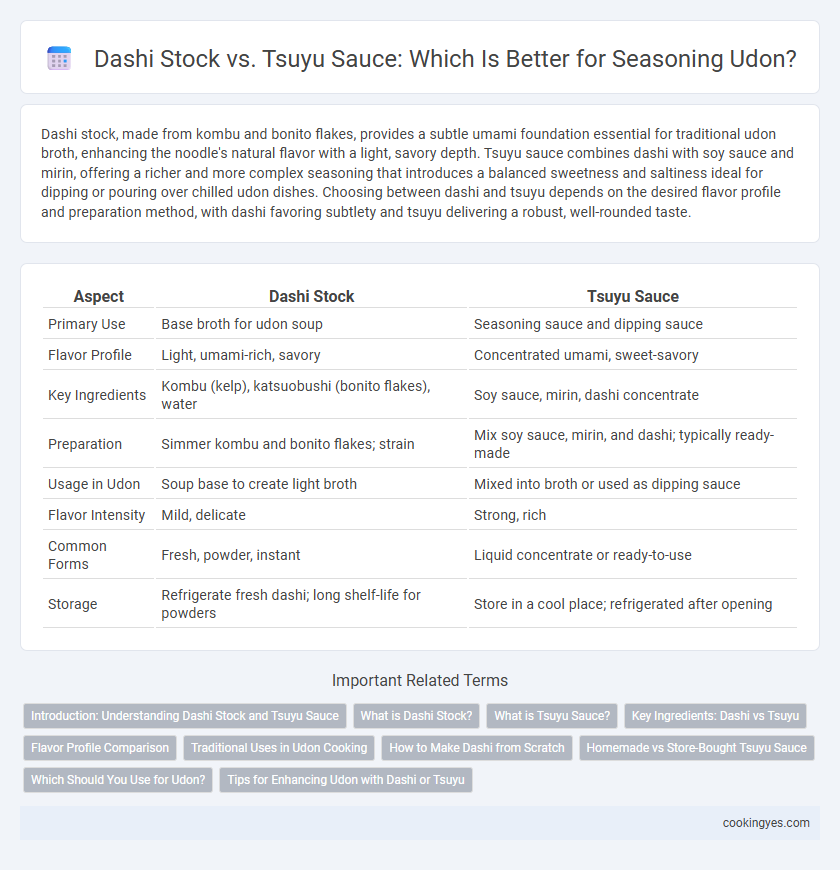 Dashi Stock vs. Tsuyu Sauce: Which Is Better for Seasoning Udon?

Dashi stock, made from kombu and bonito flakes, provides a subtle umami foundation essential for traditional udon broth, enhancing the noodle's natural flavor with a light, savory depth. Tsuyu sauce combines dashi with soy sauce and mirin, offering a richer and more complex seasoning that introduces a balanced sweetness and saltiness ideal for dipping or pouring over chilled udon dishes. Choosing between dashi and tsuyu depends on the desired flavor profile and preparation method, with dashi favoring subtlety and tsuyu delivering a robust, well-rounded taste.

| Aspect | Dashi Stock | Tsuyu Sauce |
|---|---|---|
| Primary Use | Base broth for udon soup | Seasoning sauce and dipping sauce |
| Flavor Profile | Light, umami-rich, savory | Concentrated umami, sweet-savory |
| Key Ingredients | Kombu (kelp), katsuobushi (bonito flakes), water | Soy sauce, mirin, dashi concentrate |
| Preparation | Simmer kombu and bonito flakes; strain | Mix soy sauce, mirin, and dashi; typically ready-made |
| Usage in Udon | Soup base to create light broth | Mixed into broth or used as dipping sauce |
| Flavor Intensity | Mild, delicate | Strong, rich |
| Common Forms | Fresh, powder, instant | Liquid concentrate or ready-to-use |
| Storage | Refrigerate fresh dashi; long shelf-life for powders | Store in a cool place; refrigerated after opening |

Important Related Terms

Introduction: Understanding Dashi Stock and Tsuyu Sauce
What is Dashi Stock?
What is Tsuyu Sauce?
Key Ingredients: Dashi vs Tsuyu
Flavor Profile Comparison
Traditional Uses in Udon Cooking
How to Make Dashi from Scratch
Homemade vs Store-Bought Tsuyu Sauce
Which Should You Use for Udon?
Tips for Enhancing Udon with Dashi or Tsuyu

cookingyes.com