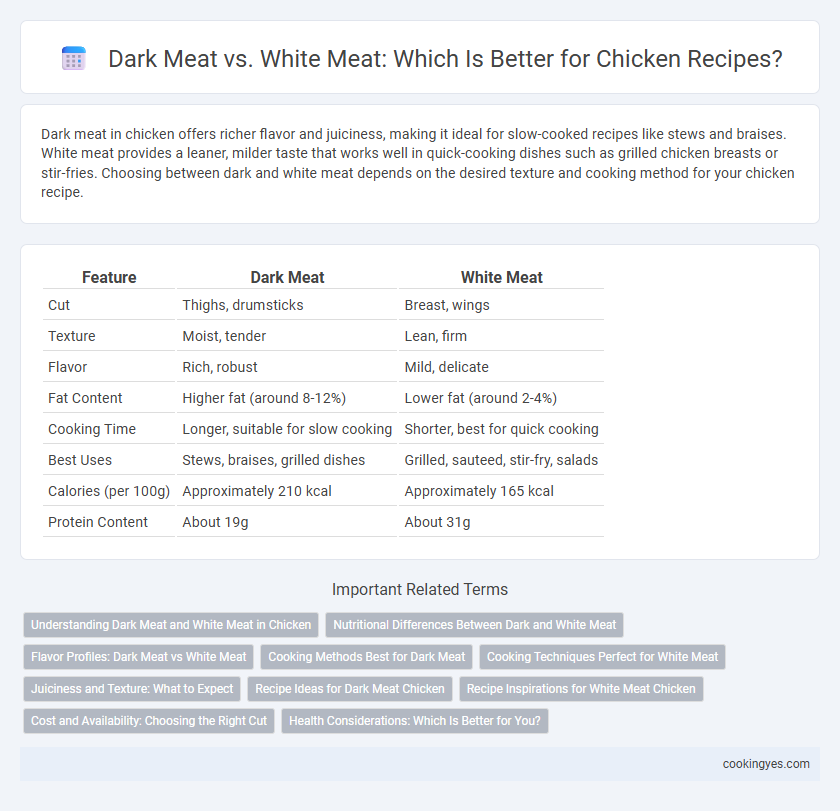 Dark Meat vs. White Meat: Which Is Better for Chicken Recipes?

Dark meat in chicken offers richer flavor and juiciness, making it ideal for slow-cooked recipes like stews and braises. White meat provides a leaner, milder taste that works well in quick-cooking dishes such as grilled chicken breasts or stir-fries. Choosing between dark and white meat depends on the desired texture and cooking method for your chicken recipe.

| Feature | Dark Meat | White Meat |
|---|---|---|
| Cut | Thighs, drumsticks | Breast, wings |
| Texture | Moist, tender | Lean, firm |
| Flavor | Rich, robust | Mild, delicate |
| Fat Content | Higher fat (around 8-12%) | Lower fat (around 2-4%) |
| Cooking Time | Longer, suitable for slow cooking | Shorter, best for quick cooking |
| Best Uses | Stews, braises, grilled dishes | Grilled, sauteed, stir-fry, salads |
| Calories (per 100g) | Approximately 210 kcal | Approximately 165 kcal |
| Protein Content | About 19g | About 31g |

Important Related Terms

Understanding Dark Meat and White Meat in Chicken
Nutritional Differences Between Dark and White Meat
Flavor Profiles: Dark Meat vs White Meat
Cooking Methods Best for Dark Meat
Cooking Techniques Perfect for White Meat
Juiciness and Texture: What to Expect
Recipe Ideas for Dark Meat Chicken
Recipe Inspirations for White Meat Chicken
Cost and Availability: Choosing the Right Cut
Health Considerations: Which Is Better for You?

cookingyes.com