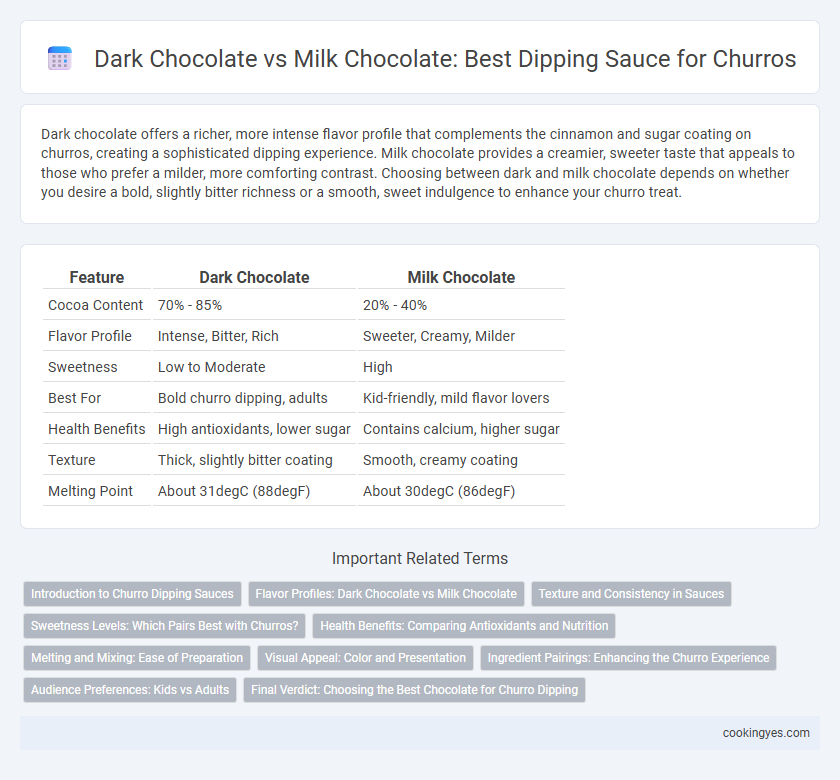 Dark Chocolate vs Milk Chocolate: Best Dipping Sauce for Churros

Dark chocolate offers a richer, more intense flavor profile that complements the cinnamon and sugar coating on churros, creating a sophisticated dipping experience. Milk chocolate provides a creamier, sweeter taste that appeals to those who prefer a milder, more comforting contrast. Choosing between dark and milk chocolate depends on whether you desire a bold, slightly bitter richness or a smooth, sweet indulgence to enhance your churro treat.

| Feature | Dark Chocolate | Milk Chocolate |
|---|---|---|
| Cocoa Content | 70% - 85% | 20% - 40% |
| Flavor Profile | Intense, Bitter, Rich | Sweeter, Creamy, Milder |
| Sweetness | Low to Moderate | High |
| Best For | Bold churro dipping, adults | Kid-friendly, mild flavor lovers |
| Health Benefits | High antioxidants, lower sugar | Contains calcium, higher sugar |
| Texture | Thick, slightly bitter coating | Smooth, creamy coating |
| Melting Point | About 31degC (88degF) | About 30degC (86degF) |

Important Related Terms

Introduction to Churro Dipping Sauces
Flavor Profiles: Dark Chocolate vs Milk Chocolate
Texture and Consistency in Sauces
Sweetness Levels: Which Pairs Best with Churros?
Health Benefits: Comparing Antioxidants and Nutrition
Melting and Mixing: Ease of Preparation
Visual Appeal: Color and Presentation
Ingredient Pairings: Enhancing the Churro Experience
Audience Preferences: Kids vs Adults
Final Verdict: Choosing the Best Chocolate for Churro Dipping

cookingyes.com